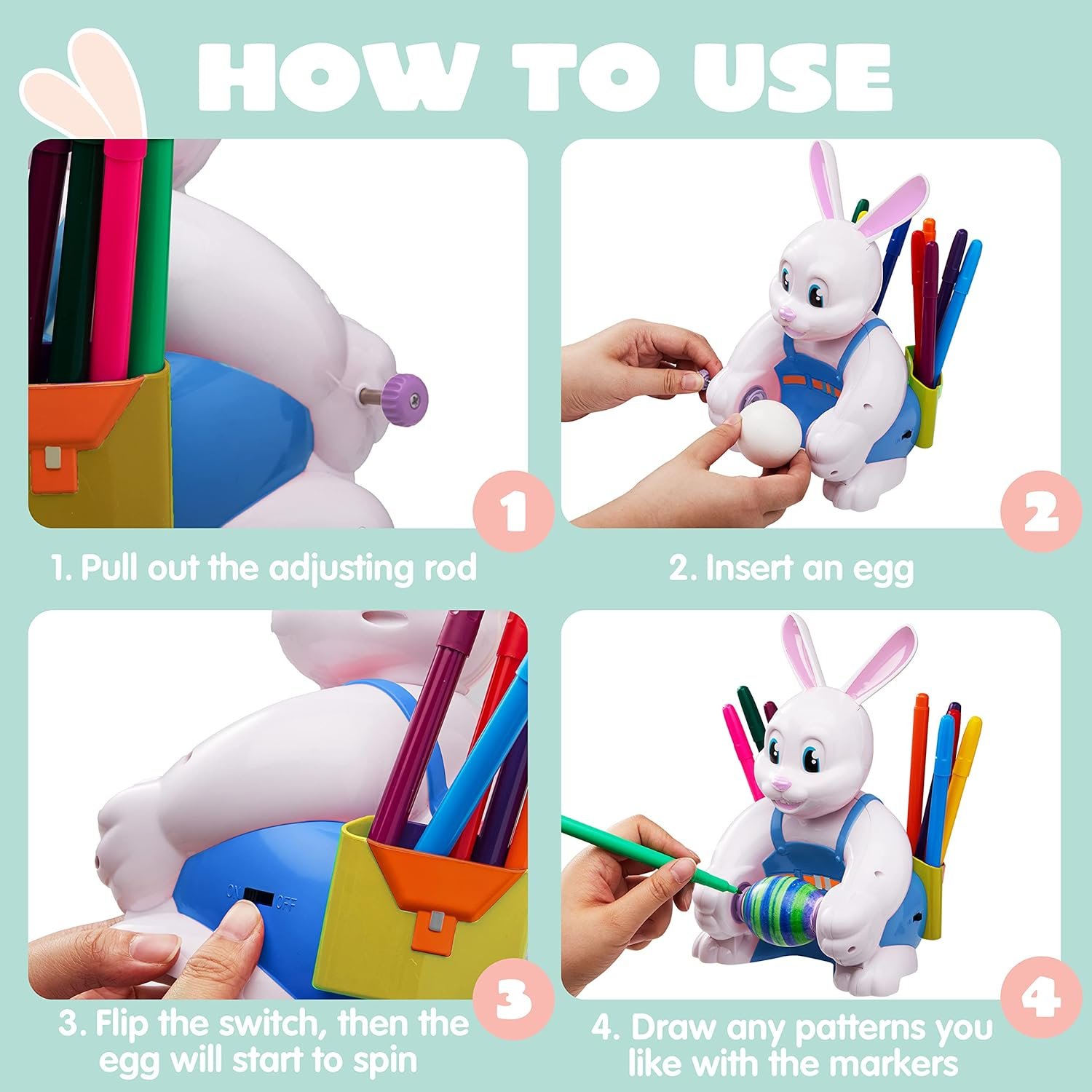 HOW TO USE

1

1. Pull out the adjusting rod

2

2. Insert an egg

ON OFF

3

3. Flip the switch, then the egg will start to spin

4

4. Draw any patterns you like with the markers