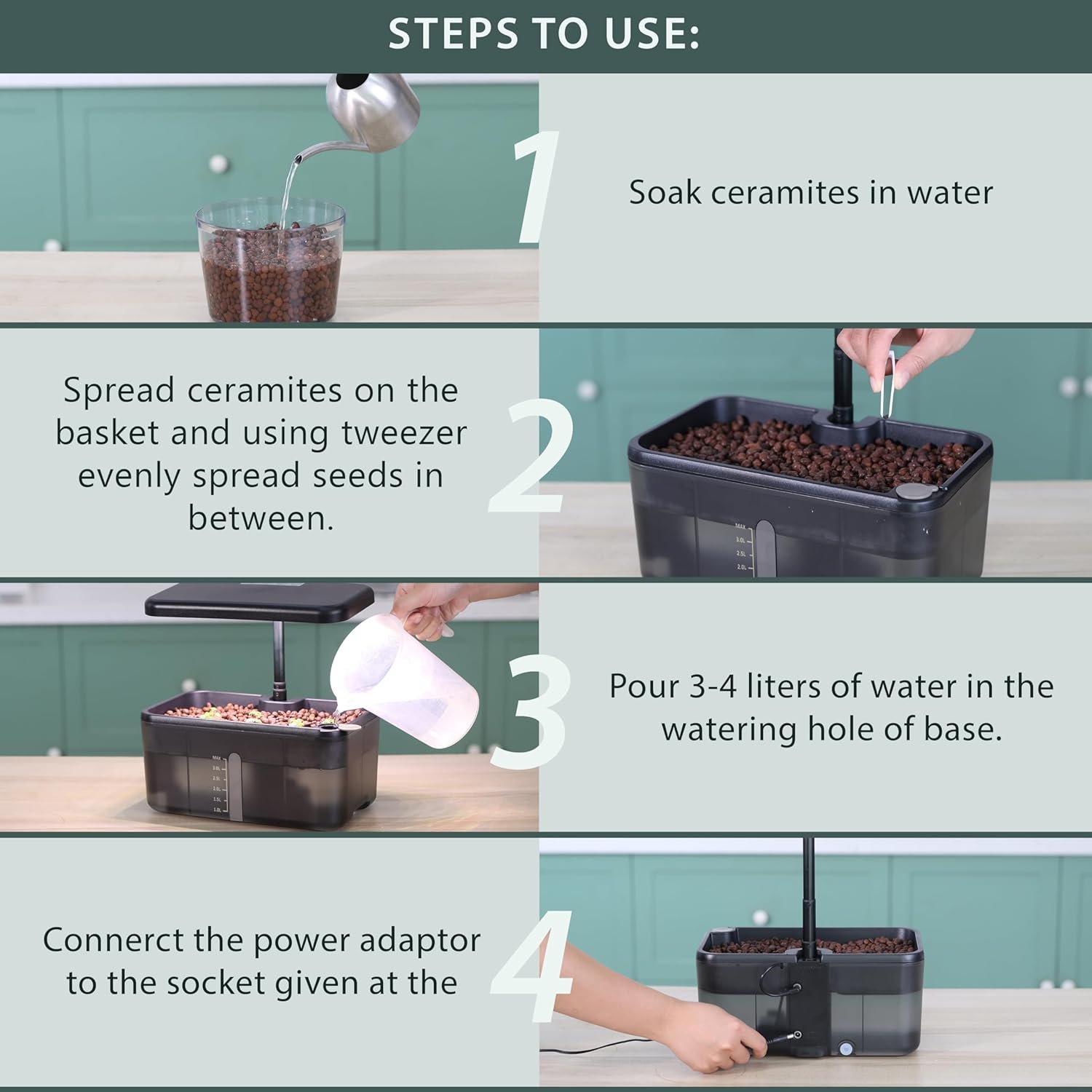 STEPS TO USE:

1

Soak ceramites in water

Spread ceramites on the basket and using tweezer evenly spread seeds in between.

2

MAX
3.0L
2.5L
2.0L

3

Pour 3-4 liters of water in the watering hole of base.

MAX
3.0L
2.5L
2.0L
1.5L
1.0L

Connerct the power adaptor to the socket given at the

4