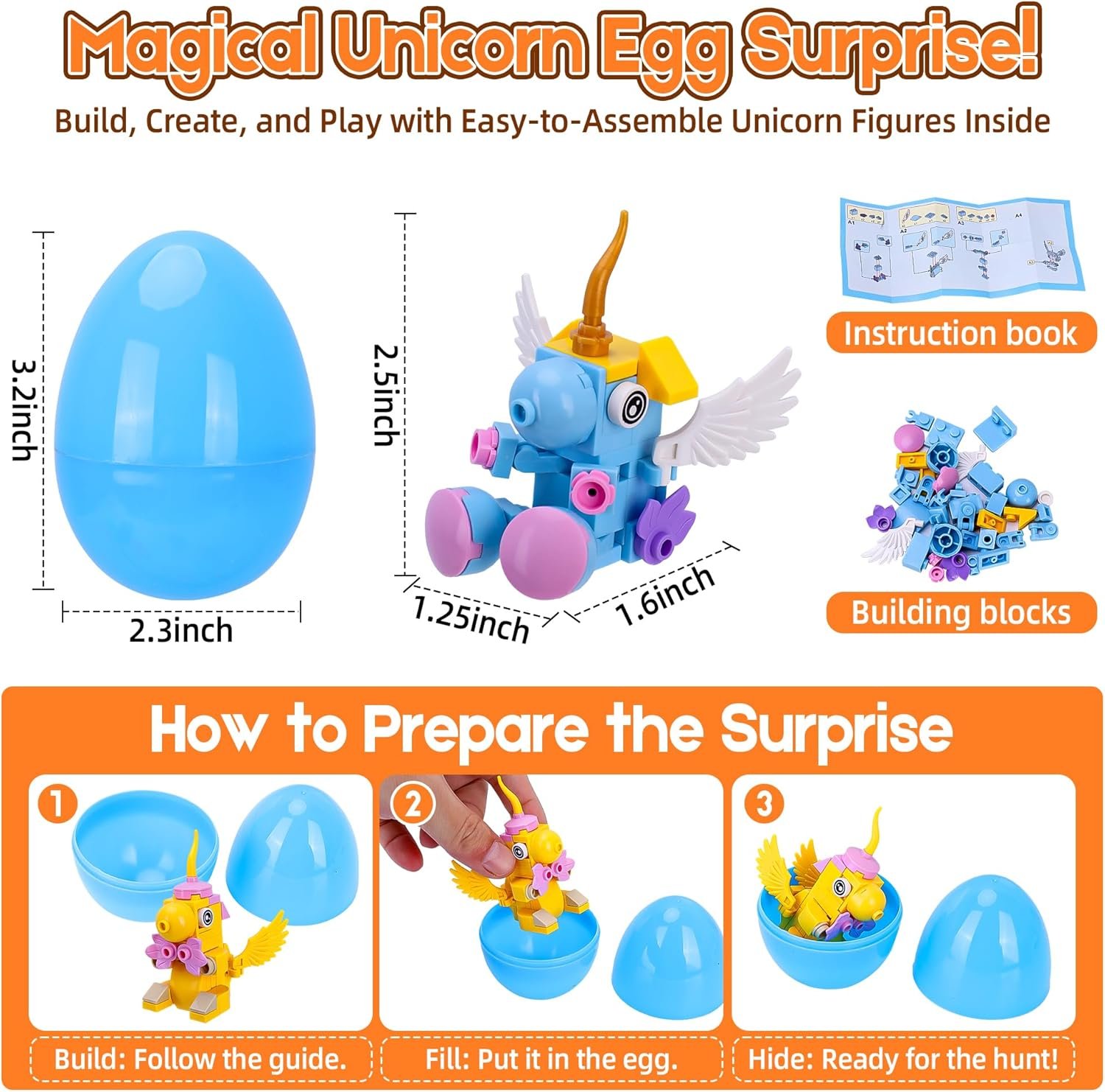 Magical Unicorn Egg Surprise!

Build, Create, and Play with Easy-to-Assemble Unicorn Figures Inside

3.2inch

2.3inch

2.5inch

1.25inch

1.6inch

A1 A2 A3 A4

Instruction book

Building blocks

How to Prepare the Surprise

1

2

3

Build: Follow the guide.

Fill: Put it in the egg.

Hide: Ready for the hunt!