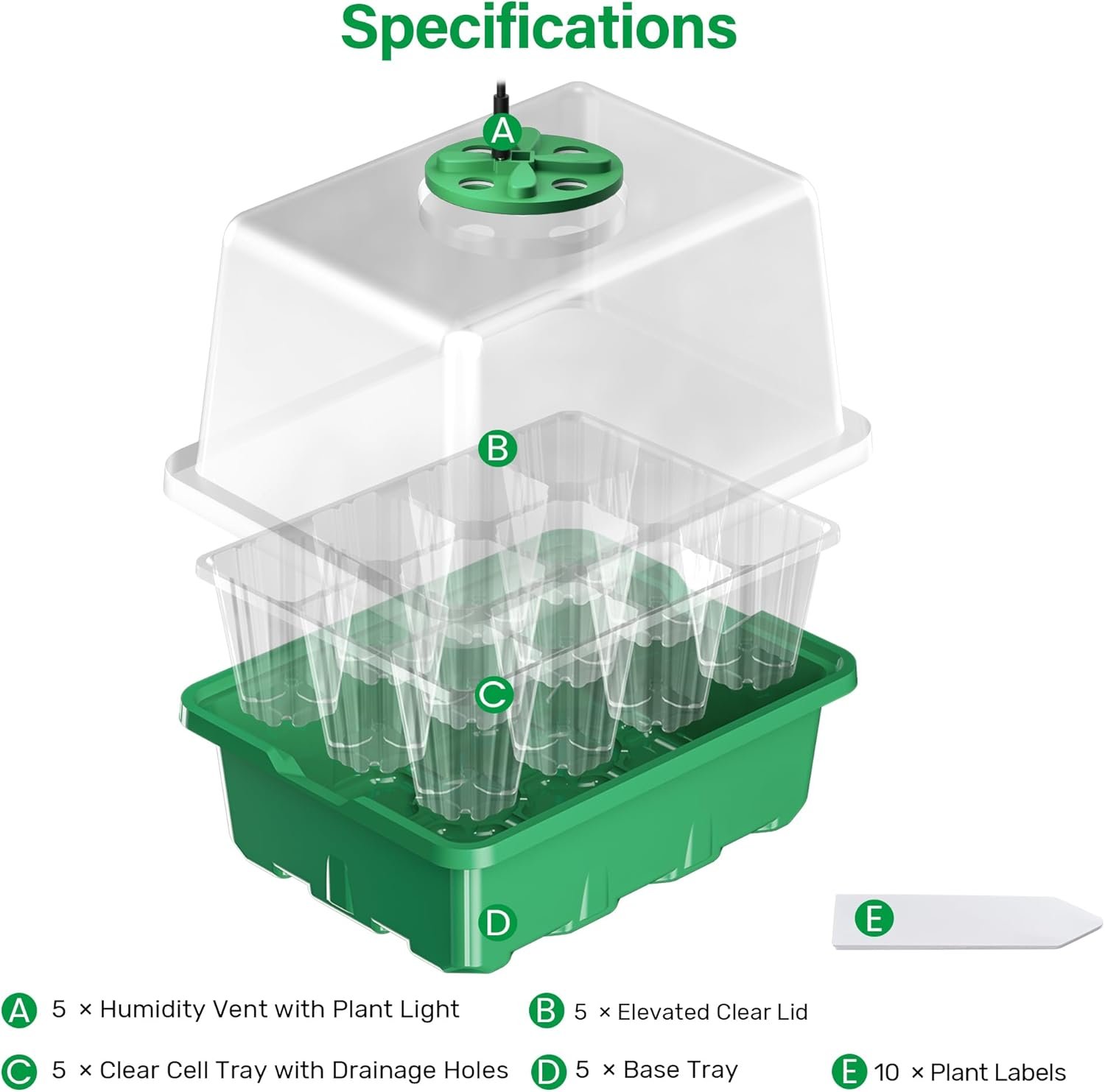 Specifications

A

B

C

D

E

A 5 × Humidity Vent with Plant Light

B 5 × Elevated Clear Lid

C 5 × Clear Cell Tray with Drainage Holes

D 5 × Base Tray

E 10 × Plant Labels