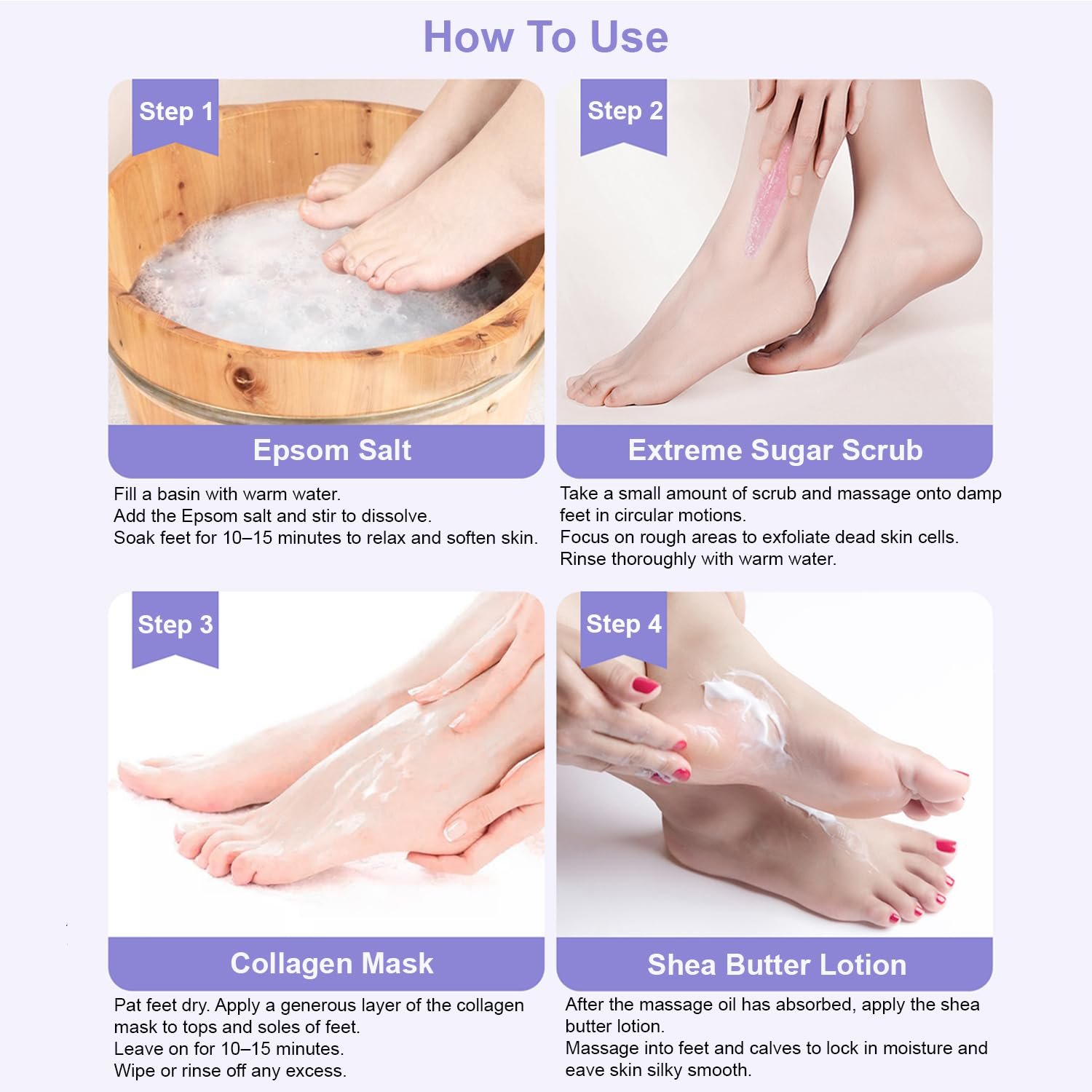 How To Use

Step 1

Epsom Salt

Fill a basin with warm water.
Add the Epsom salt and stir to dissolve.
Soak feet for 10–15 minutes to relax and soften skin.

Step 2

Extreme Sugar Scrub

Take a small amount of scrub and massage onto damp feet in circular motions.
Focus on rough areas to exfoliate dead skin cells.
Rinse thoroughly with warm water.

Step 3

Collagen Mask

Pat feet dry. Apply a generous layer of the collagen mask to tops and soles of feet.
Leave on for 10–15 minutes.
Wipe or rinse off any excess.

Step 4

Shea Butter Lotion

After the massage oil has absorbed, apply the shea butter lotion.
Massage into feet and calves to lock in moisture and eave skin silky smooth.