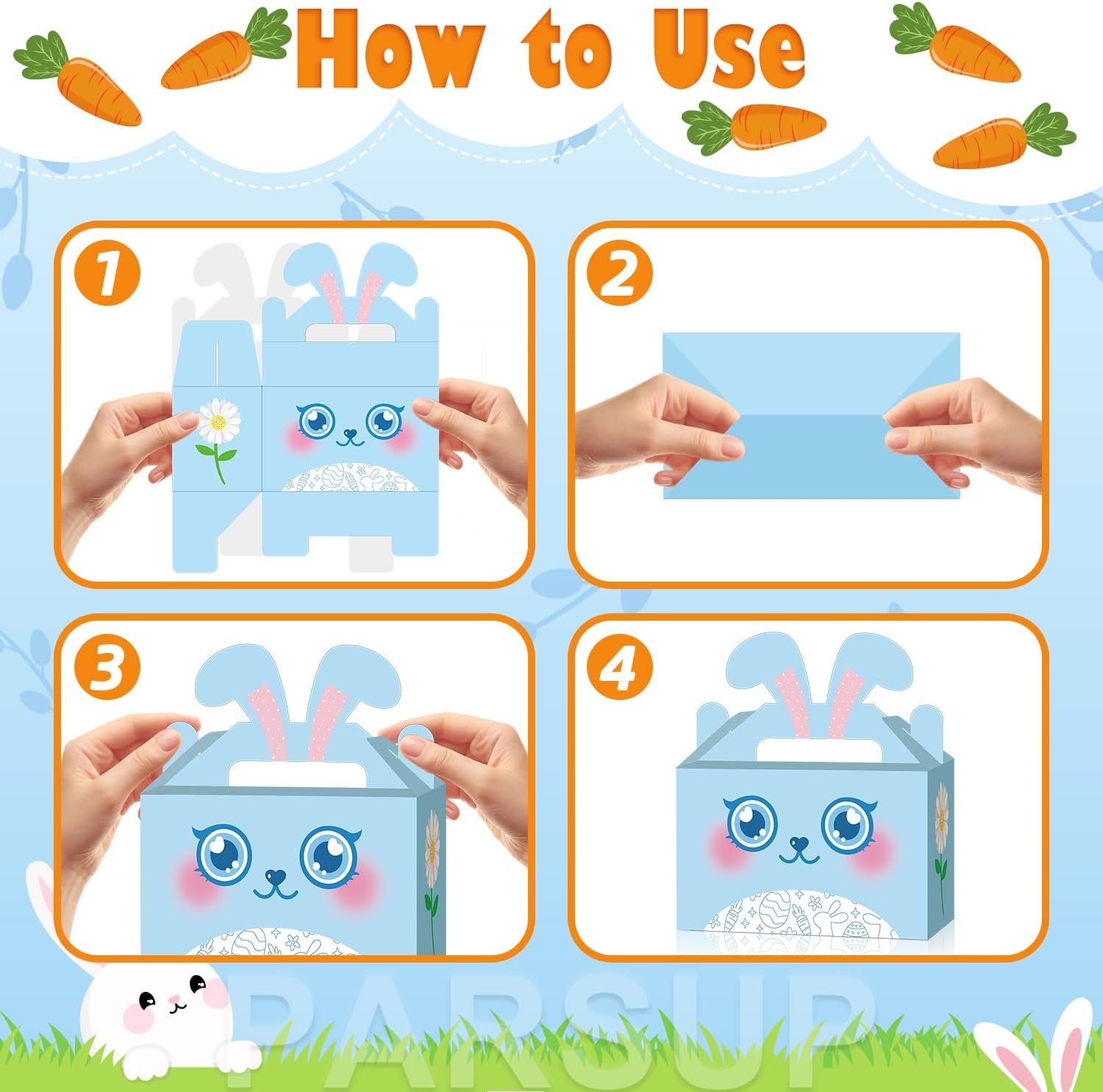 How to Use

1

2

3

4

PARSUP