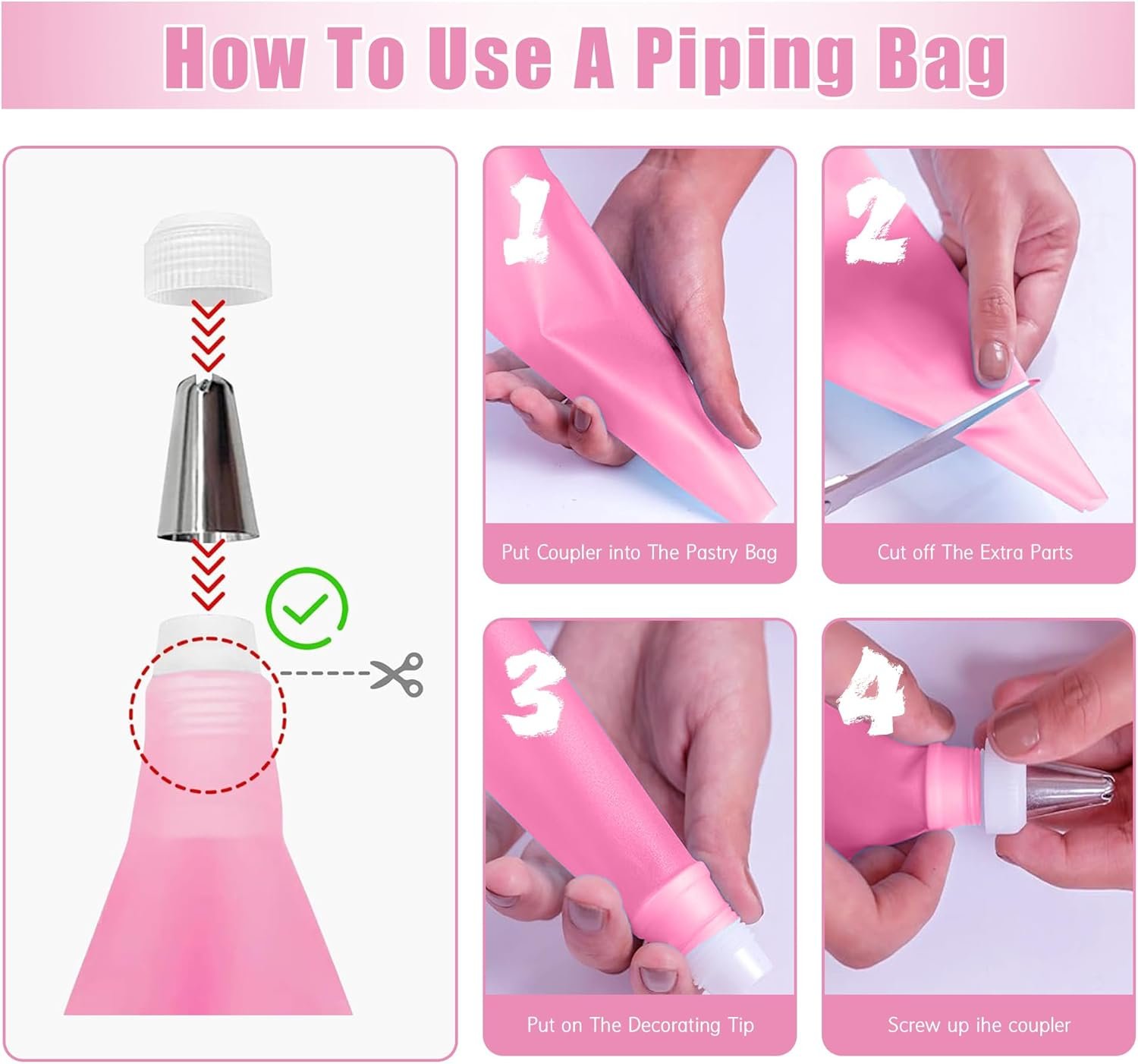 How To Use A Piping Bag

1

Put Coupler into The Pastry Bag

2

Cut off The Extra Parts

3

Put on The Decorating Tip

4

Screw up ihe coupler