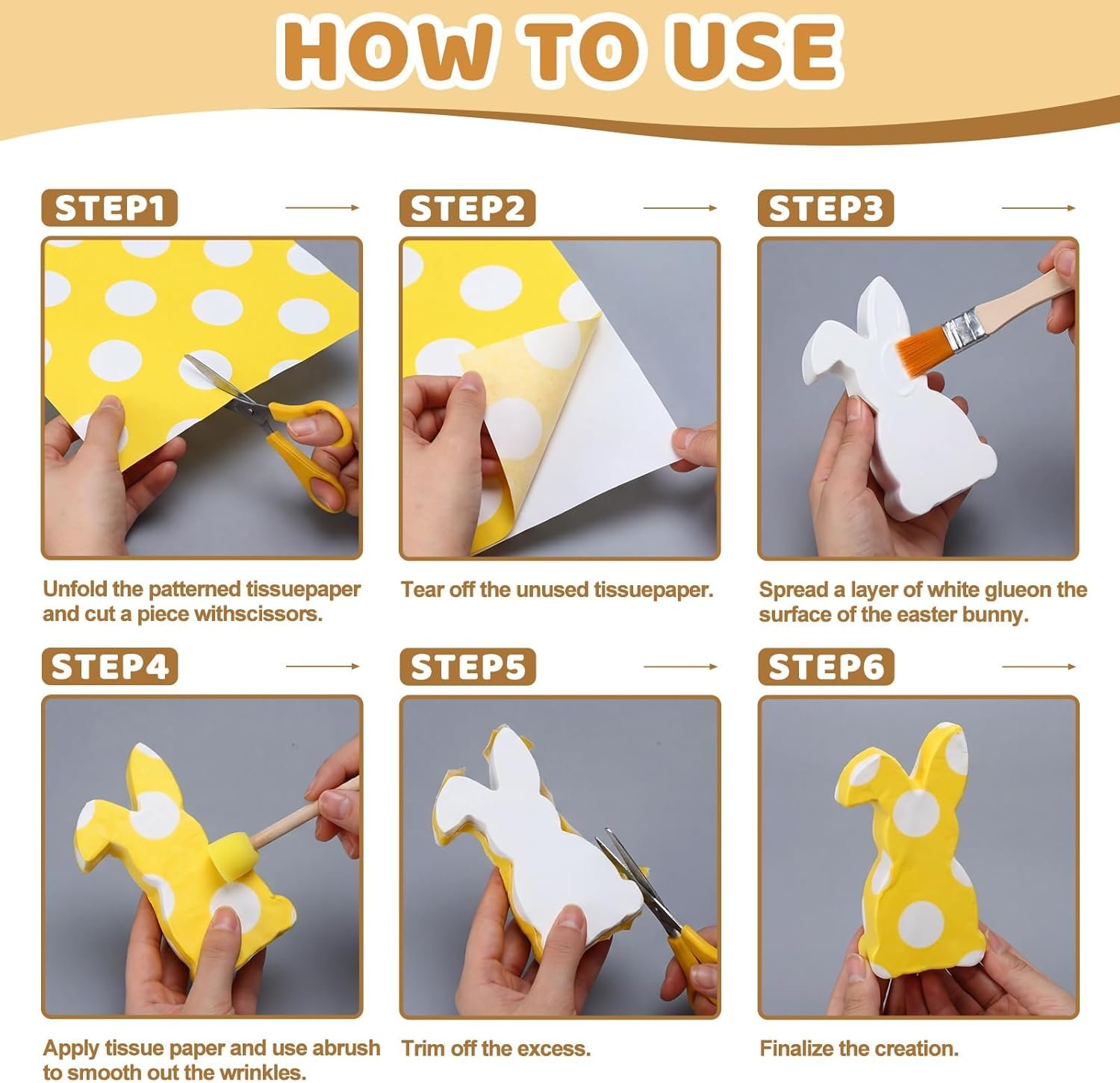 HOW TO USE

STEP1

Unfold the patterned tissuepaper and cut a piece withscissors.

STEP2

Tear off the unused tissuepaper.

STEP3

Spread a layer of white glueon the surface of the easter bunny.

STEP4

Apply tissue paper and use abrush to smooth out the wrinkles.

STEP5

Trim off the excess.

STEP6

Finalize the creation.