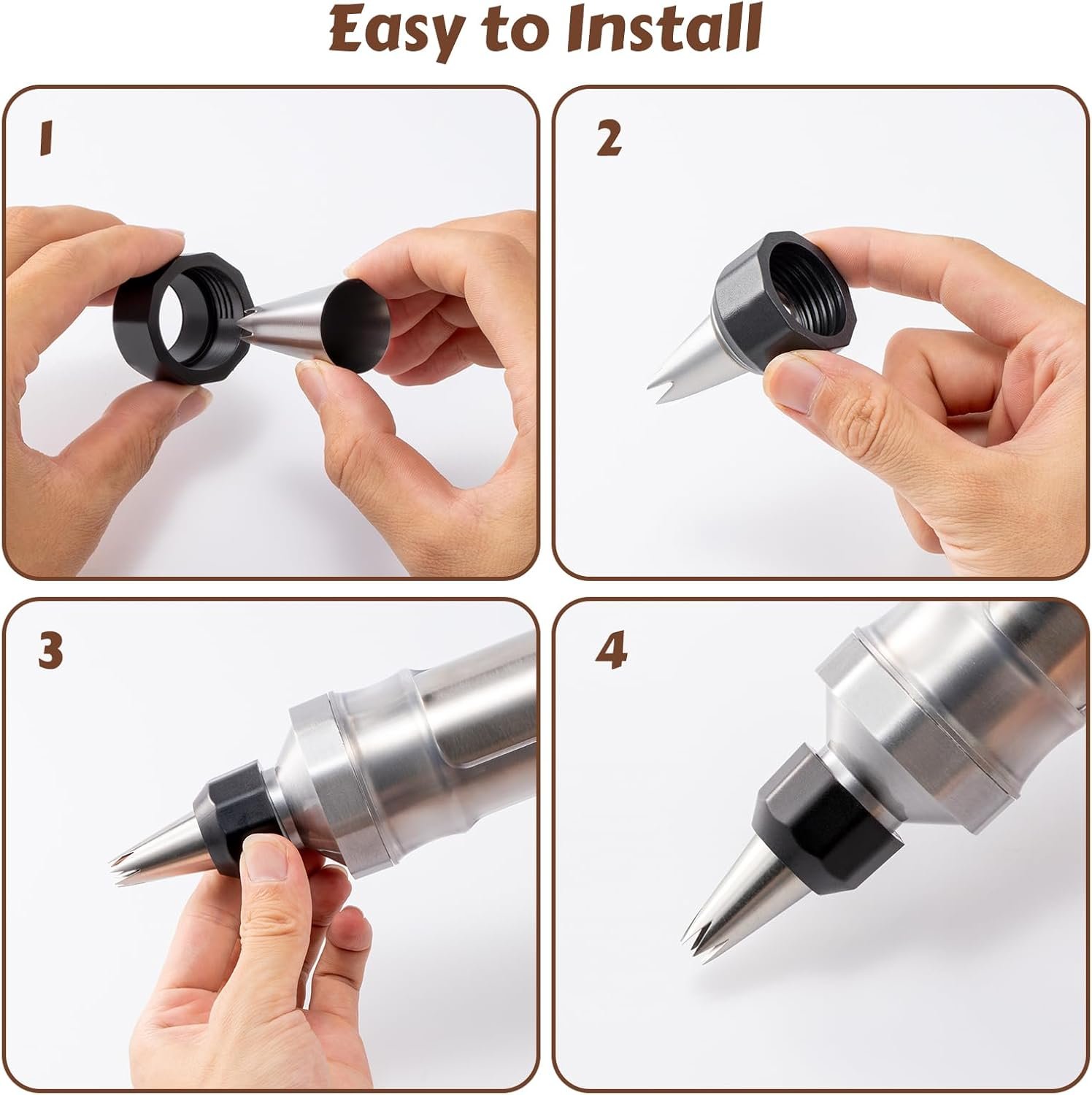 Easy to Install

1

2

3

4