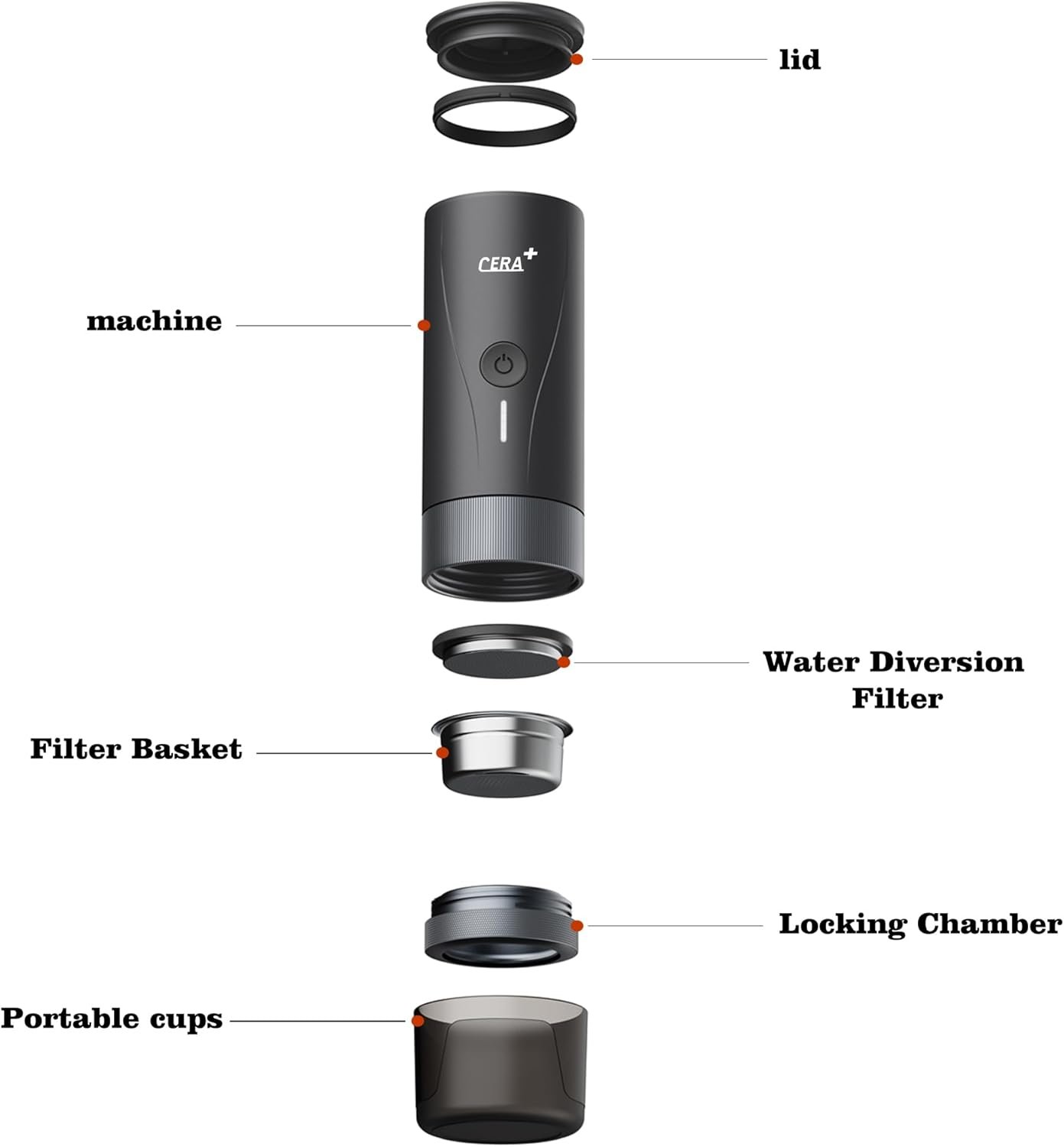 lid

CERA+

machine

Water Diversion Filter

Filter Basket

Locking Chamber

Portable cups