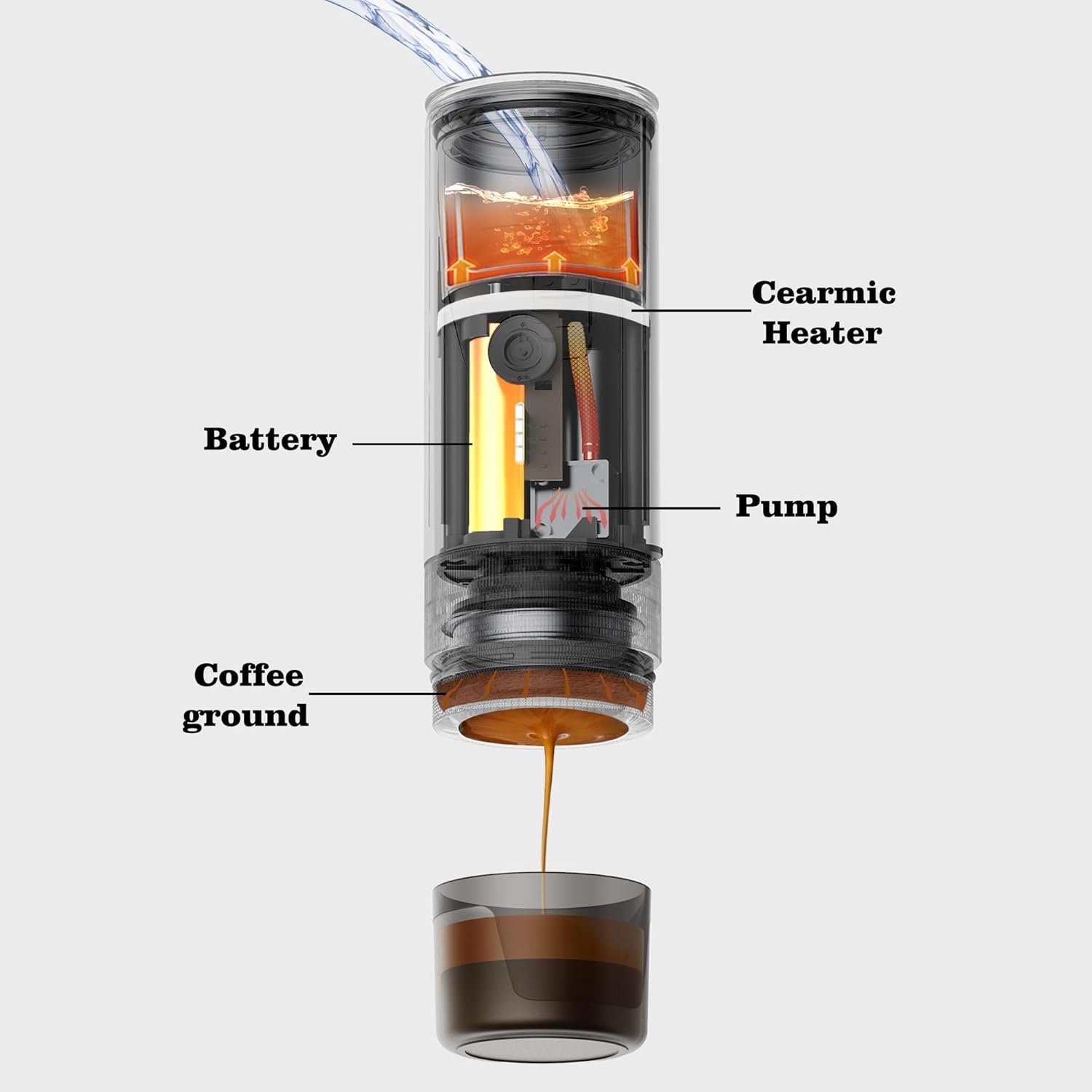 Cearmic Heater

Battery

Pump

Coffee ground