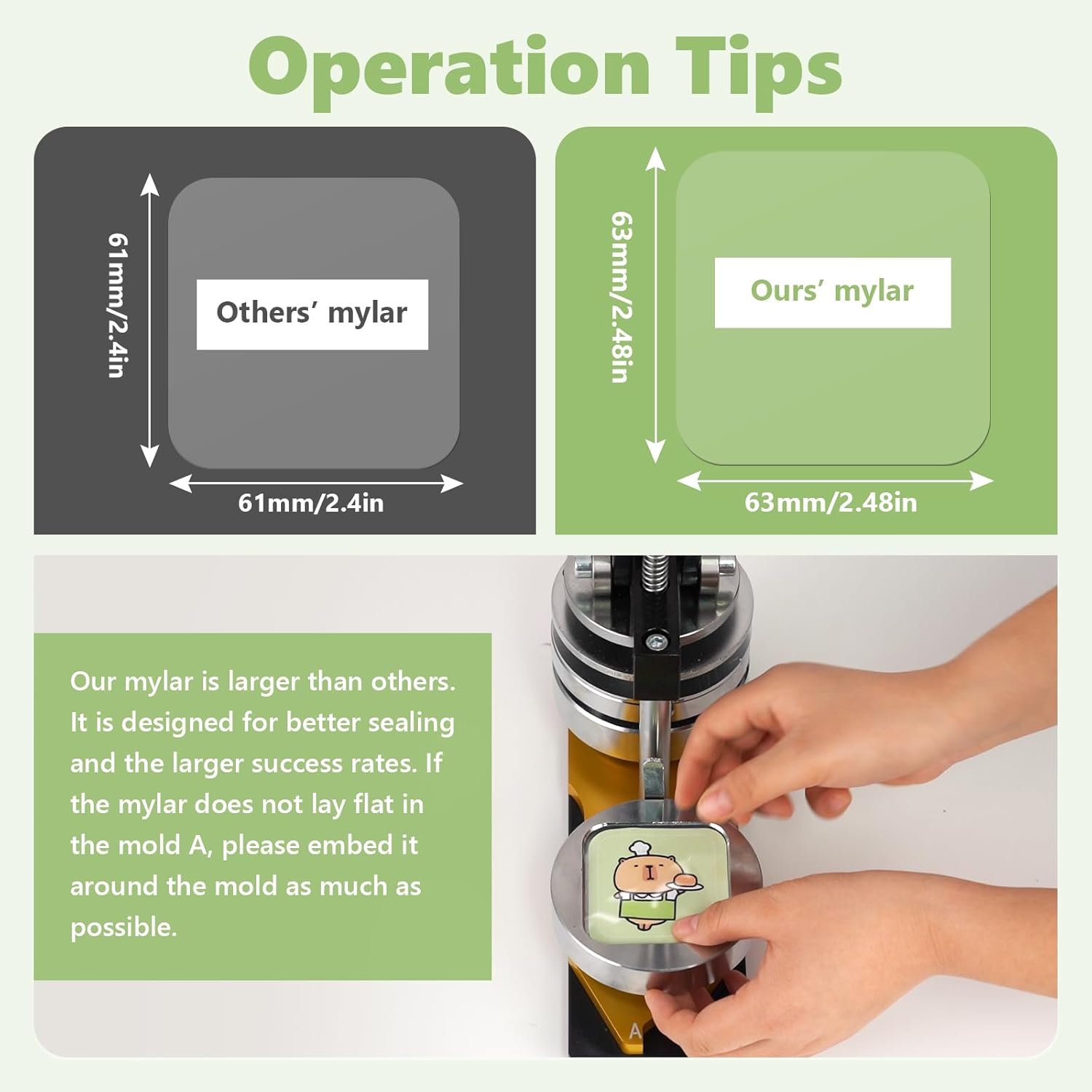 Operation Tips

61mm/2.4in

Others' mylar

61mm/2.4in

63mm/2.48in

Ours' mylar

63mm/2.48in

Our mylar is larger than others. It is designed for better sealing and the larger success rates. If the mylar does not lay flat in the mold A, please embed it around the mold as much as possible.

A