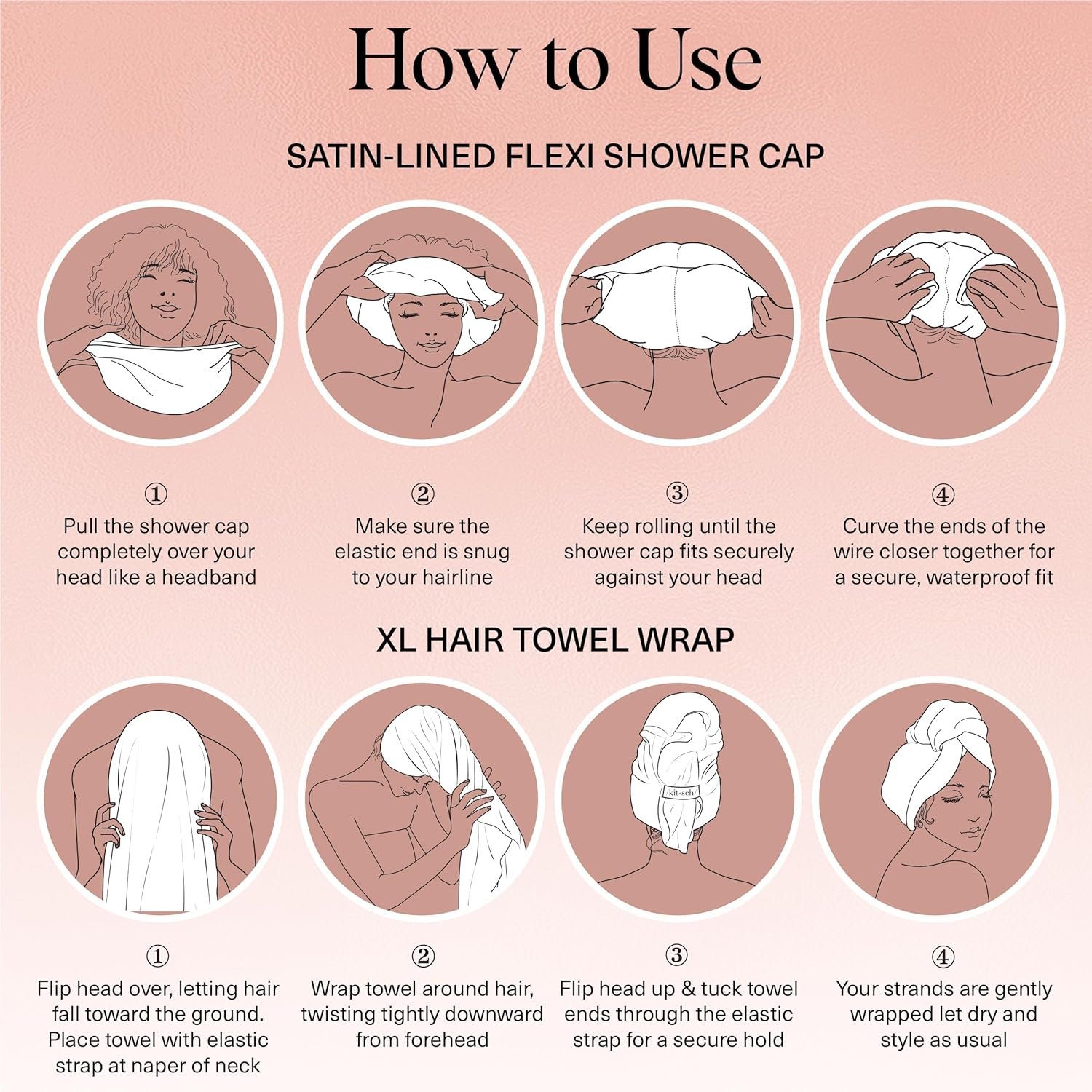 How to Use

SATIN-LINED FLEXI SHOWER CAP

①
Pull the shower cap completely over your head like a headband

②
Make sure the elastic end is snug to your hairline

③
Keep rolling until the shower cap fits securely against your head

④
Curve the ends of the wire closer together for a secure, waterproof fit

XL HAIR TOWEL WRAP

kit·sch

①
Flip head over, letting hair fall toward the ground. Place towel with elastic strap at naper of neck

②
Wrap towel around hair, twisting tightly downward from forehead

③
Flip head up & tuck towel ends through the elastic strap for a secure hold

④
Your strands are gently wrapped let dry and style as usual