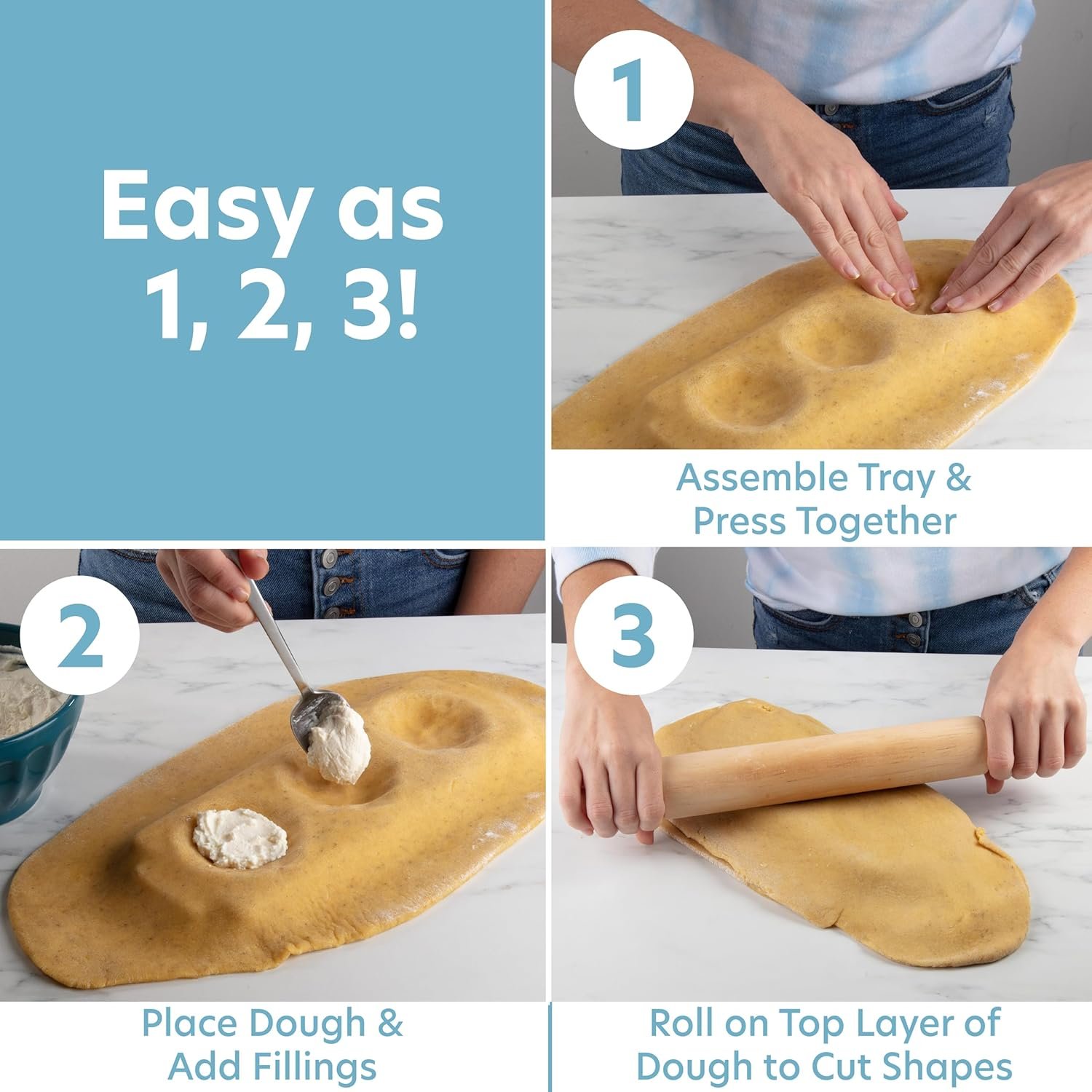 Easy as 1, 2, 3!

1

Assemble Tray & Press Together

2

Place Dough & Add Fillings

3

Roll on Top Layer of Dough to Cut Shapes