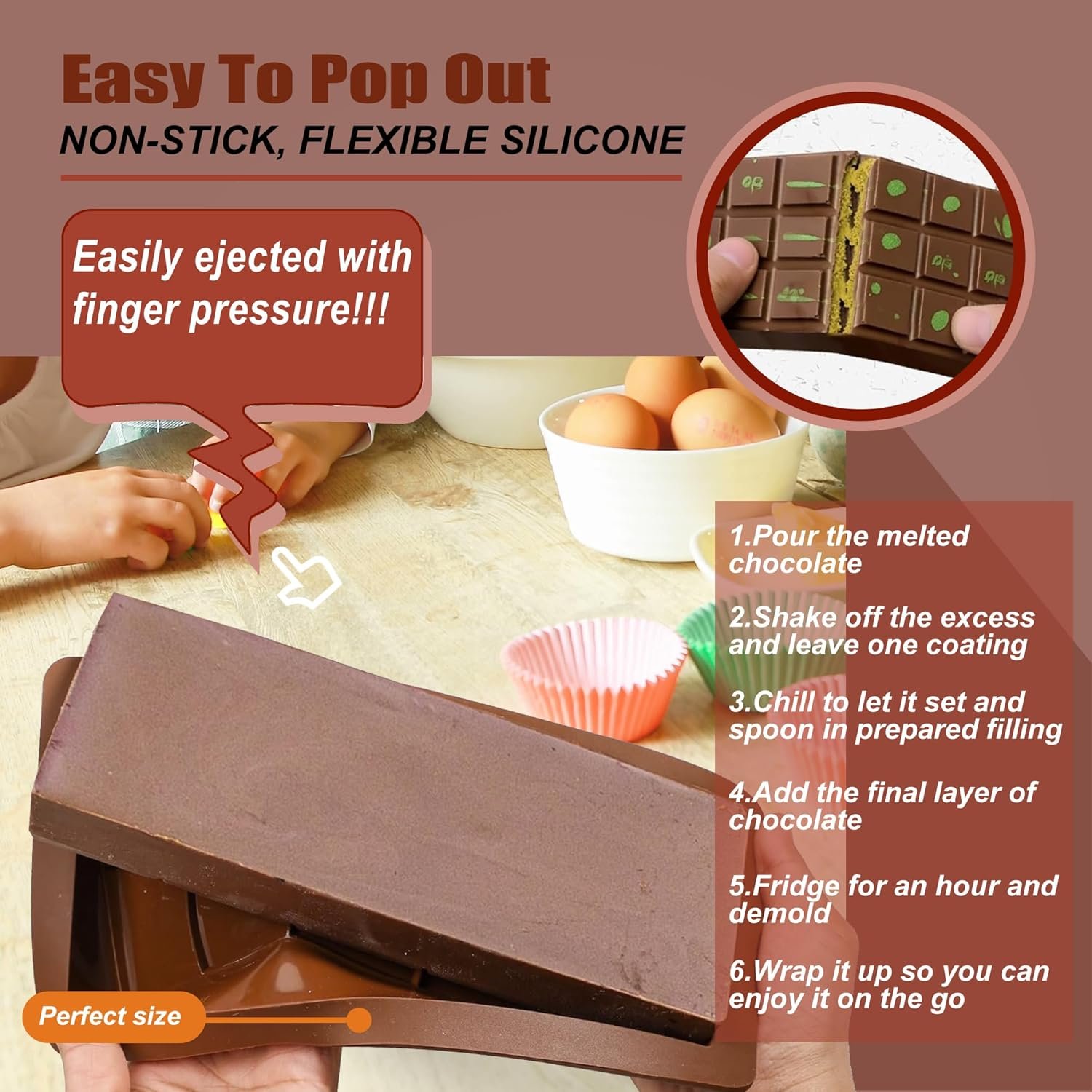 Easy To Pop Out

NON-STICK, FLEXIBLE SILICONE

Easily ejected with finger pressure!!!

1.Pour the melted chocolate

2.Shake off the excess and leave one coating

3.Chill to let it set and spoon in prepared filling

4.Add the final layer of chocolate

5.Fridge for an hour and demold

6.Wrap it up so you can enjoy it on the go

Perfect size