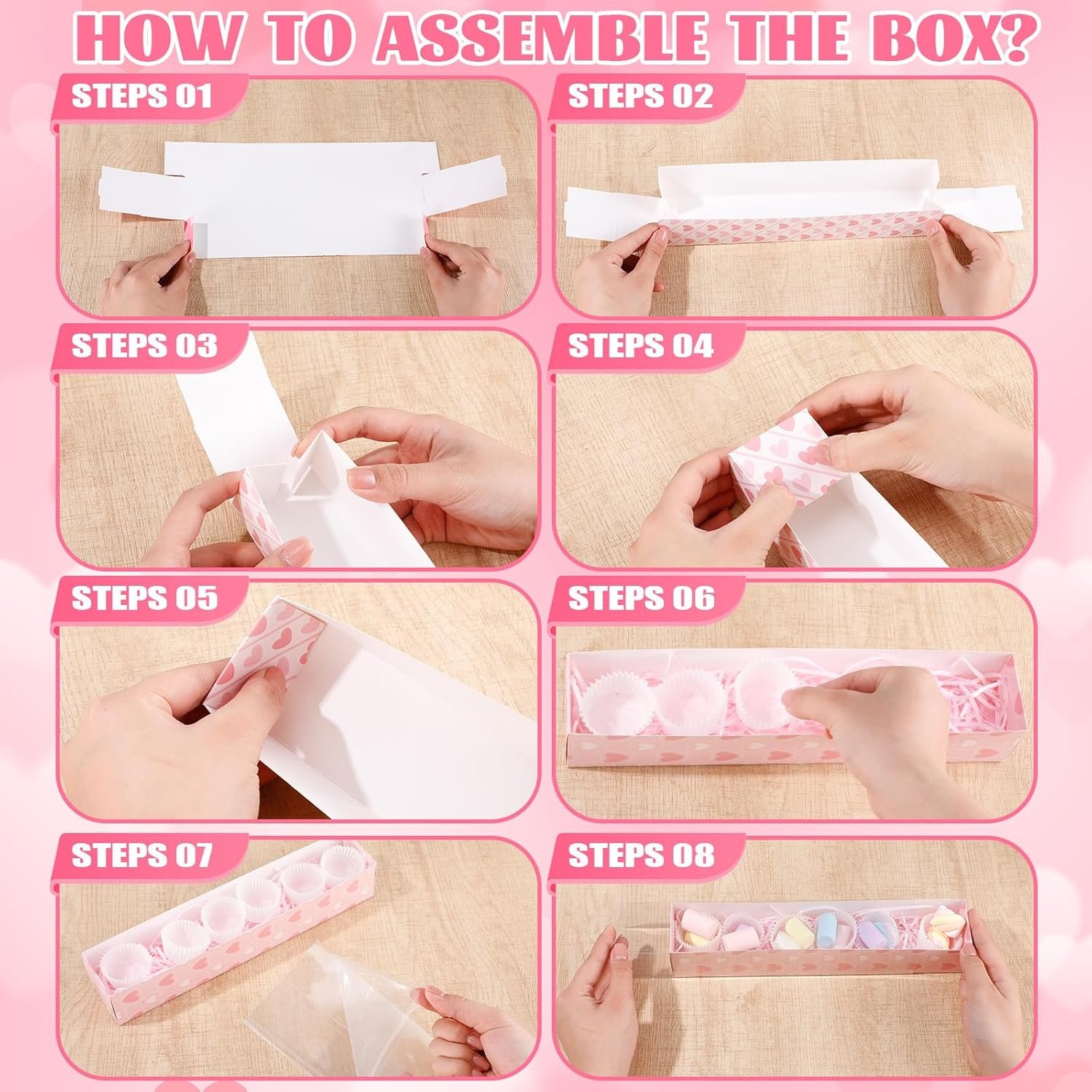 HOW TO ASSEMBLE THE BOX?

STEPS 01

STEPS 02

STEPS 03

STEPS 04

STEPS 05

STEPS 06

STEPS 07

STEPS 08