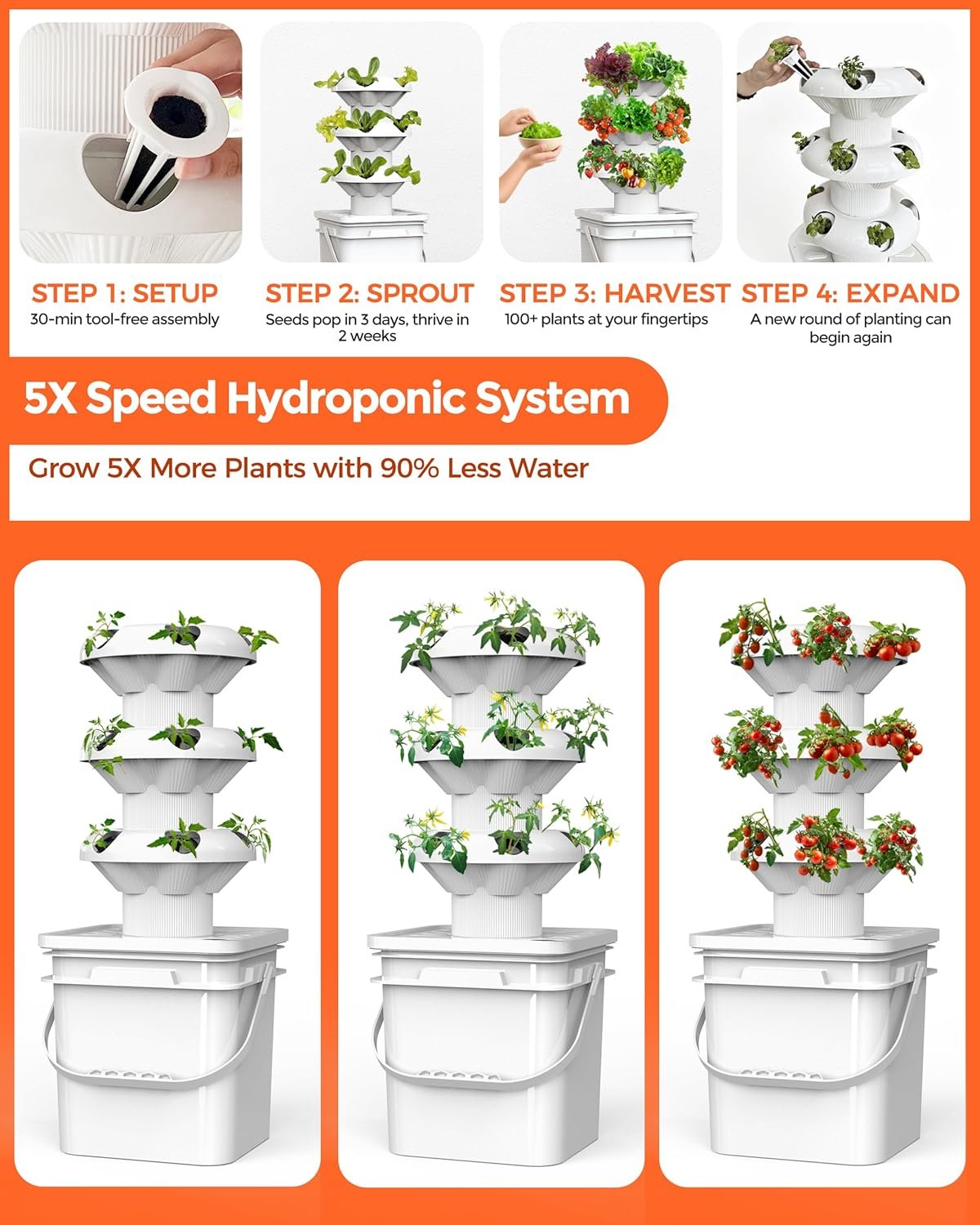 STEP 1: SETUP
30-min tool-free assembly

STEP 2: SPROUT
Seeds pop in 3 days, thrive in 2 weeks

STEP 3: HARVEST
100+ plants at your fingertips

STEP 4: EXPAND
A new round of planting can begin again

5X Speed Hydroponic System

Grow 5X More Plants with 90% Less Water