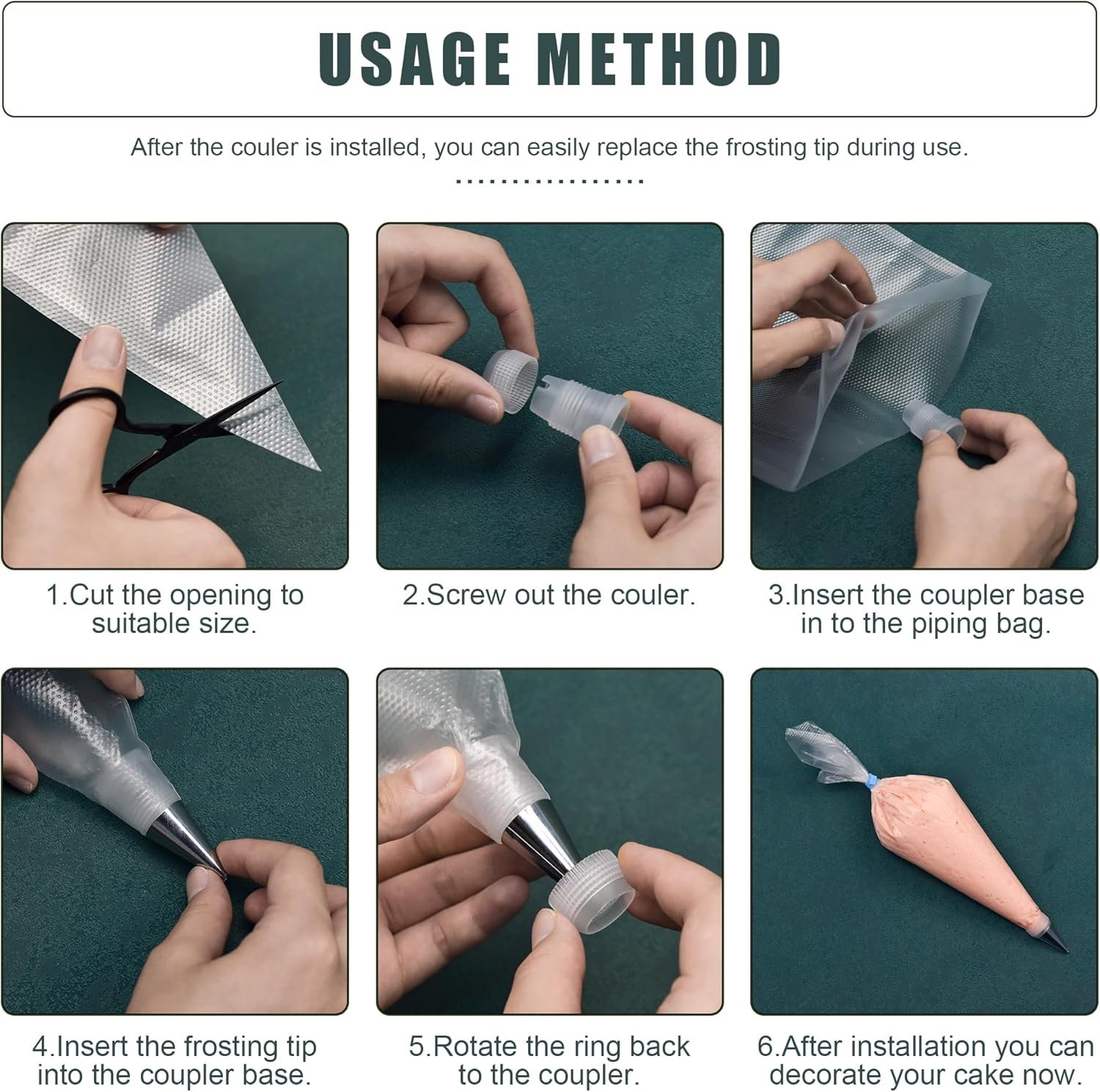 USAGE METHOD

After the couler is installed, you can easily replace the frosting tip during use.

1.Cut the opening to suitable size.

2.Screw out the couler.

3.Insert the coupler base in to the piping bag.

4.Insert the frosting tip into the coupler base.

5.Rotate the ring back to the coupler.

6.After installation you can decorate your cake now.