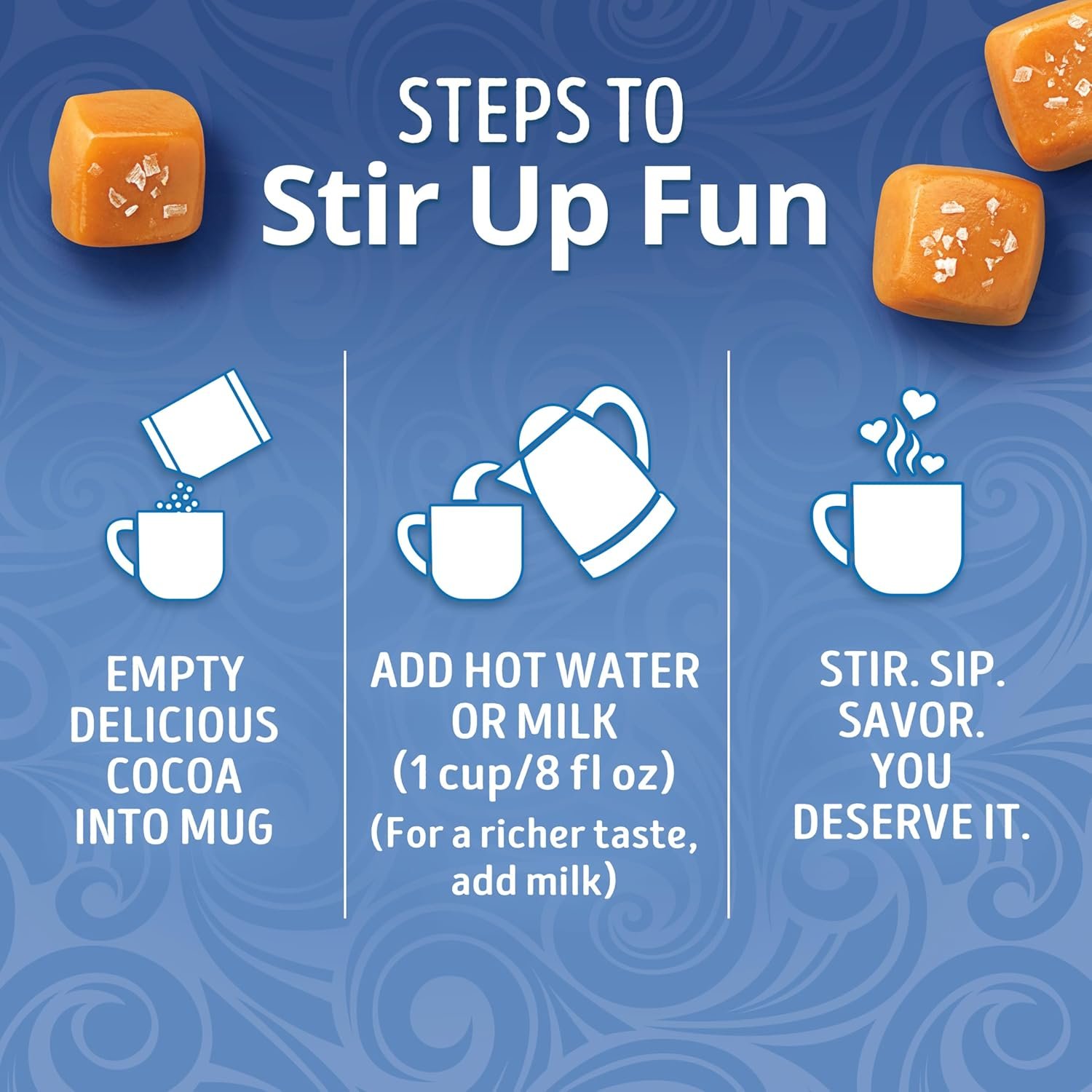 STEPS TO
Stir Up Fun

EMPTY DELICIOUS COCOA INTO MUG

ADD HOT WATER OR MILK (1 cup/8 fl oz)
(For a richer taste, add milk)

STIR. SIP. SAVOR. YOU DESERVE IT.