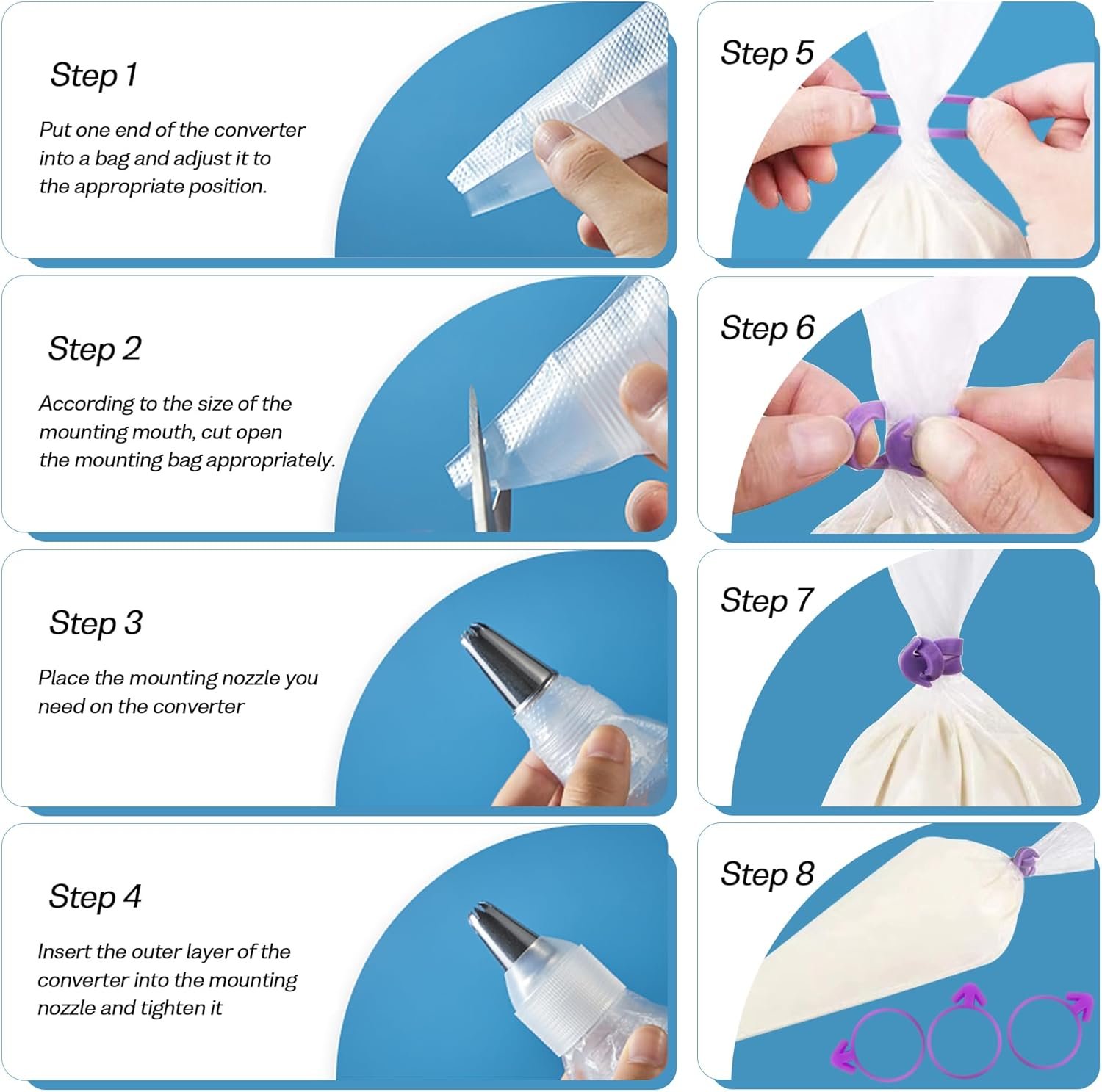 Step 1

Put one end of the converter into a bag and adjust it to the appropriate position.

Step 2

According to the size of the mounting mouth, cut open the mounting bag appropriately.

Step 3

Place the mounting nozzle you need on the converter

Step 4

Insert the outer layer of the converter into the mounting nozzle and tighten it

Step 5

Step 6

Step 7

Step 8