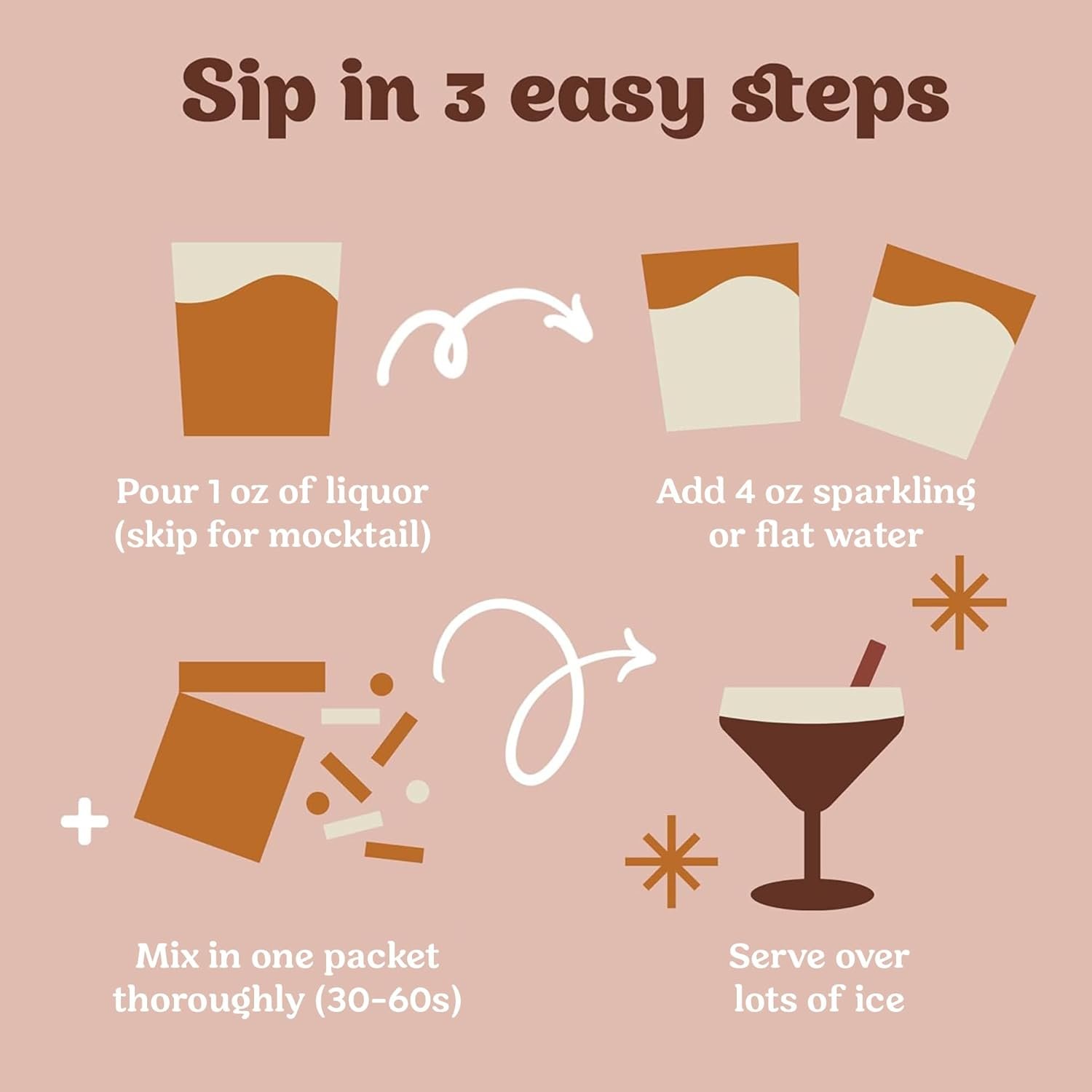 Sip in 3 easy steps

Pour 1 oz of liquor (skip for mocktail)

Add 4 oz sparkling or flat water

Mix in one packet thoroughly (30-60s)

Serve over lots of ice