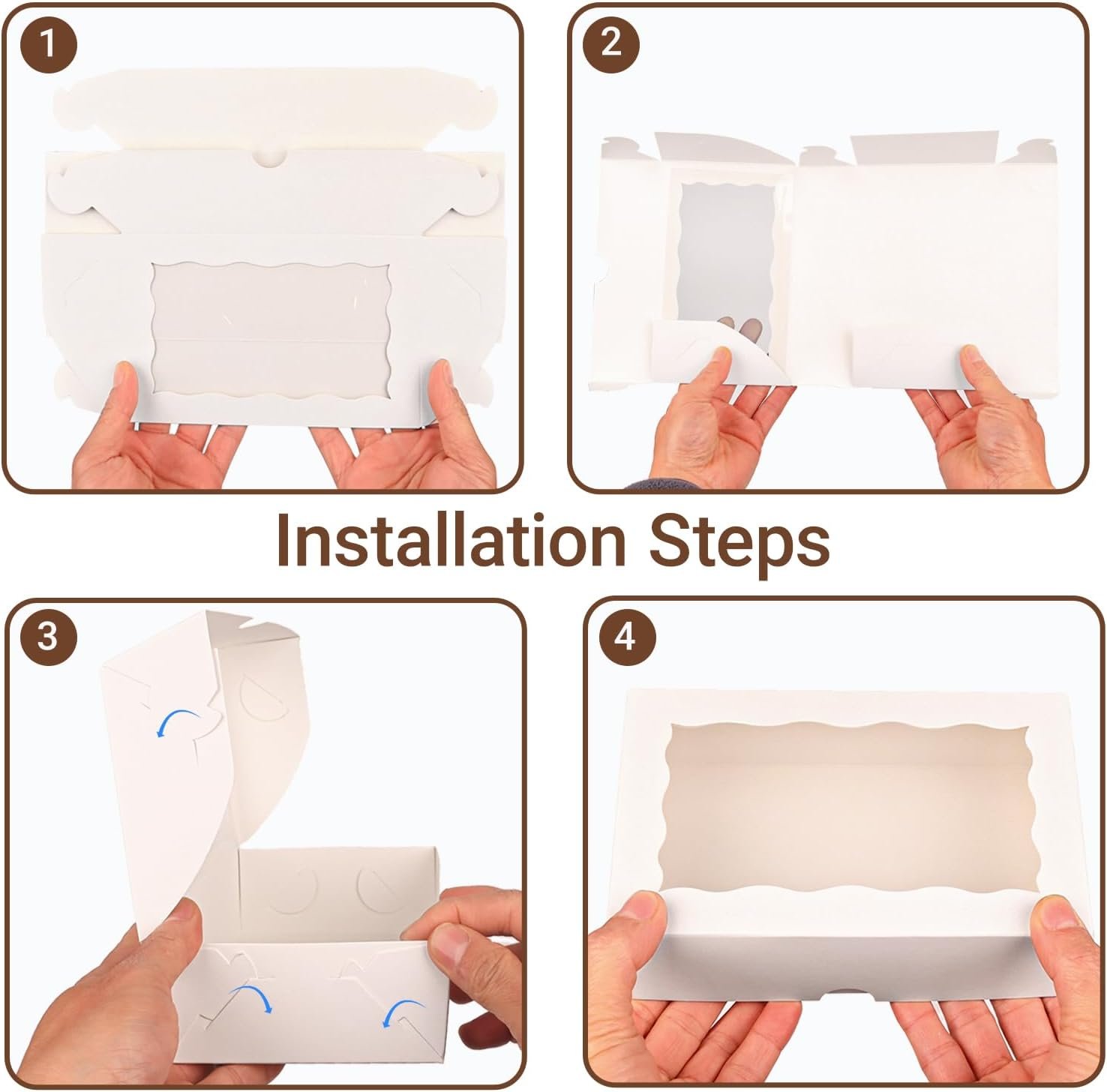 1

2

Installation Steps

3

4