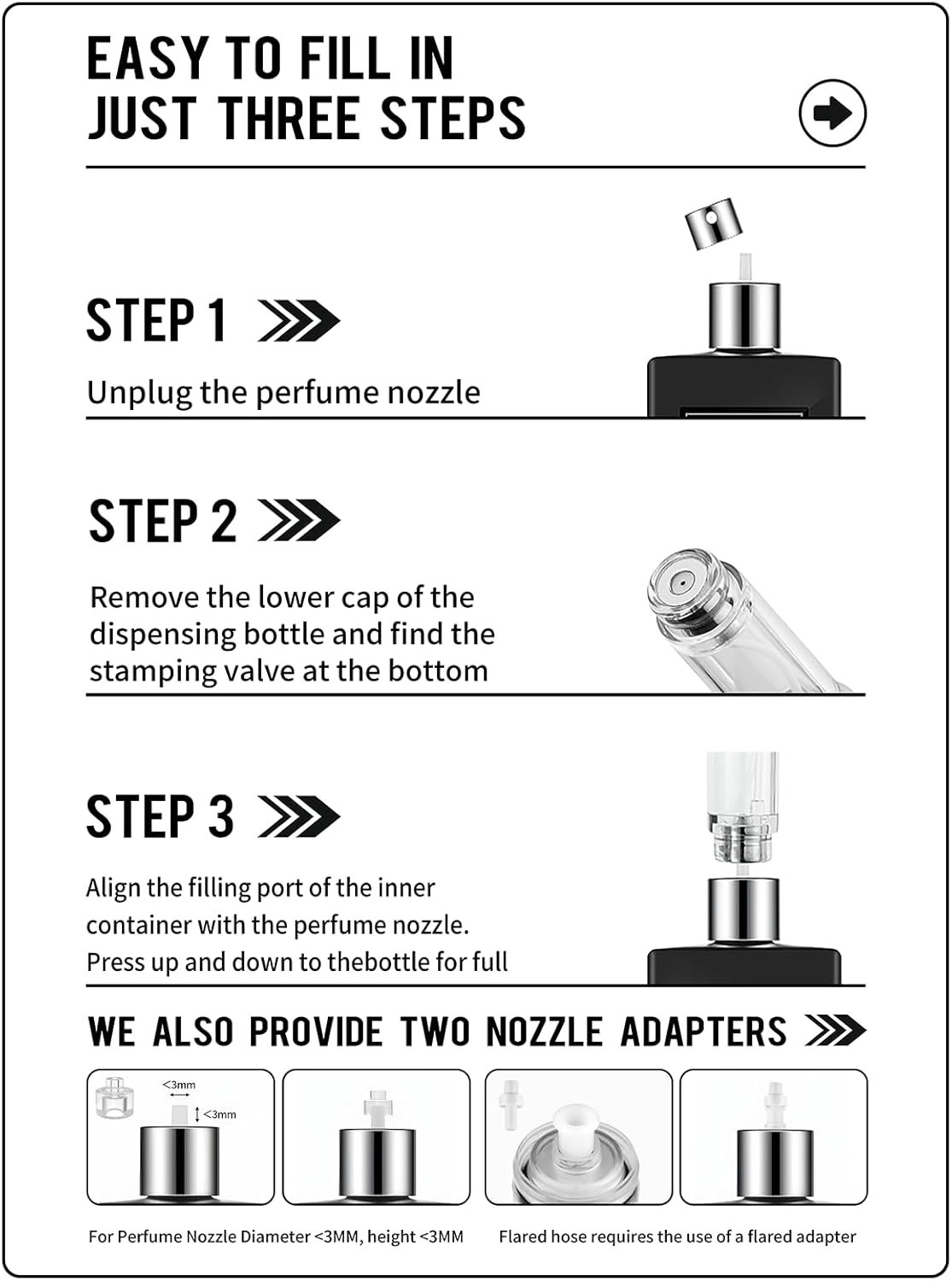 EASY TO FILL IN JUST THREE STEPS

STEP 1

Unplug the perfume nozzle

STEP 2

Remove the lower cap of the dispensing bottle and find the stamping valve at the bottom

STEP 3

Align the filling port of the inner container with the perfume nozzle. Press up and down to thebottle for full

WE ALSO PROVIDE TWO NOZZLE ADAPTERS

<3mm

<3mm

For Perfume Nozzle Diameter <3MM, height <3MM

Flared hose requires the use of a flared adapter