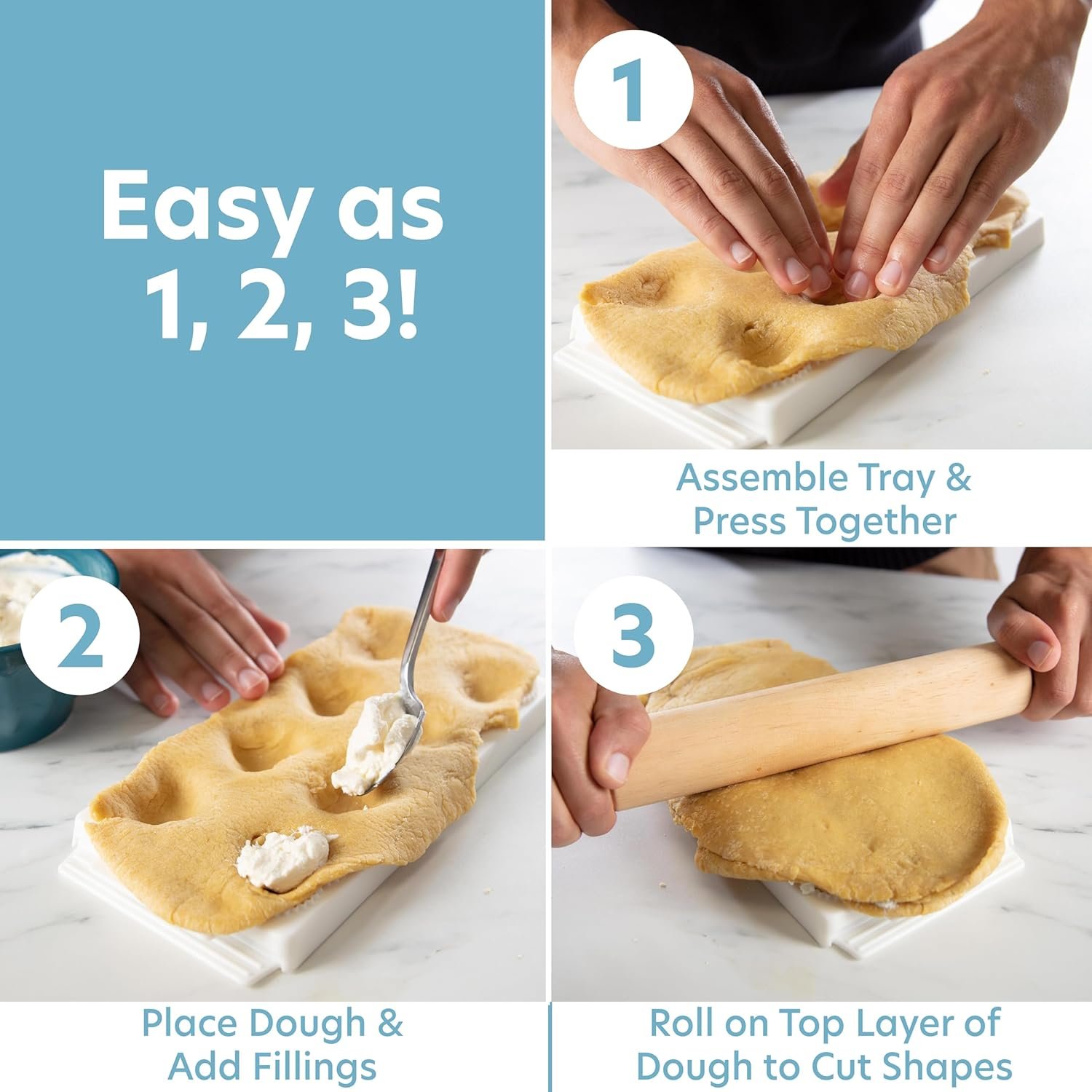 Easy as 1, 2, 3!

1

Assemble Tray & Press Together

2

Place Dough & Add Fillings

3

Roll on Top Layer of Dough to Cut Shapes