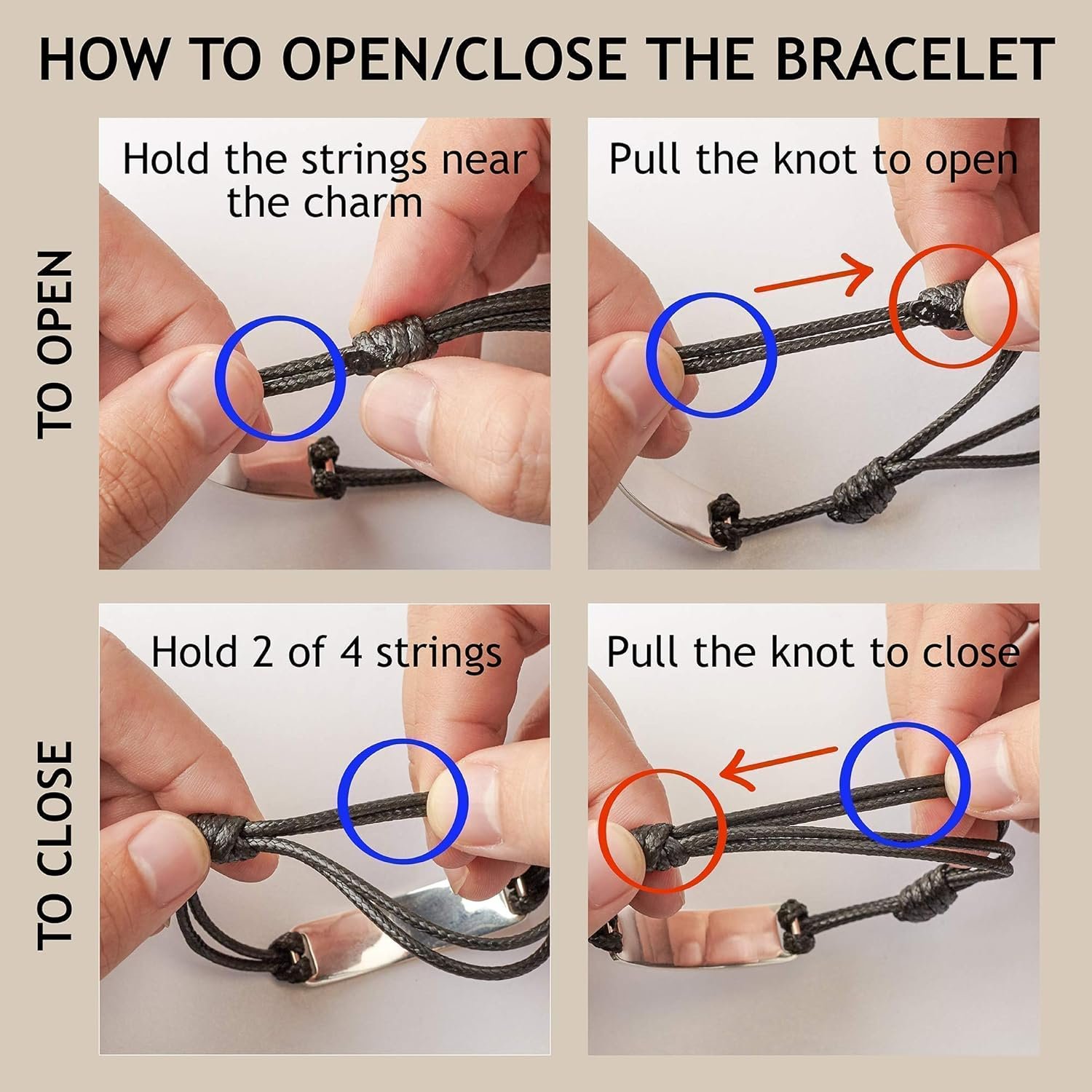 HOW TO OPEN/CLOSE THE BRACELET

TO OPEN

Hold the strings near the charm

Pull the knot to open

TO CLOSE

Hold 2 of 4 strings

Pull the knot to close