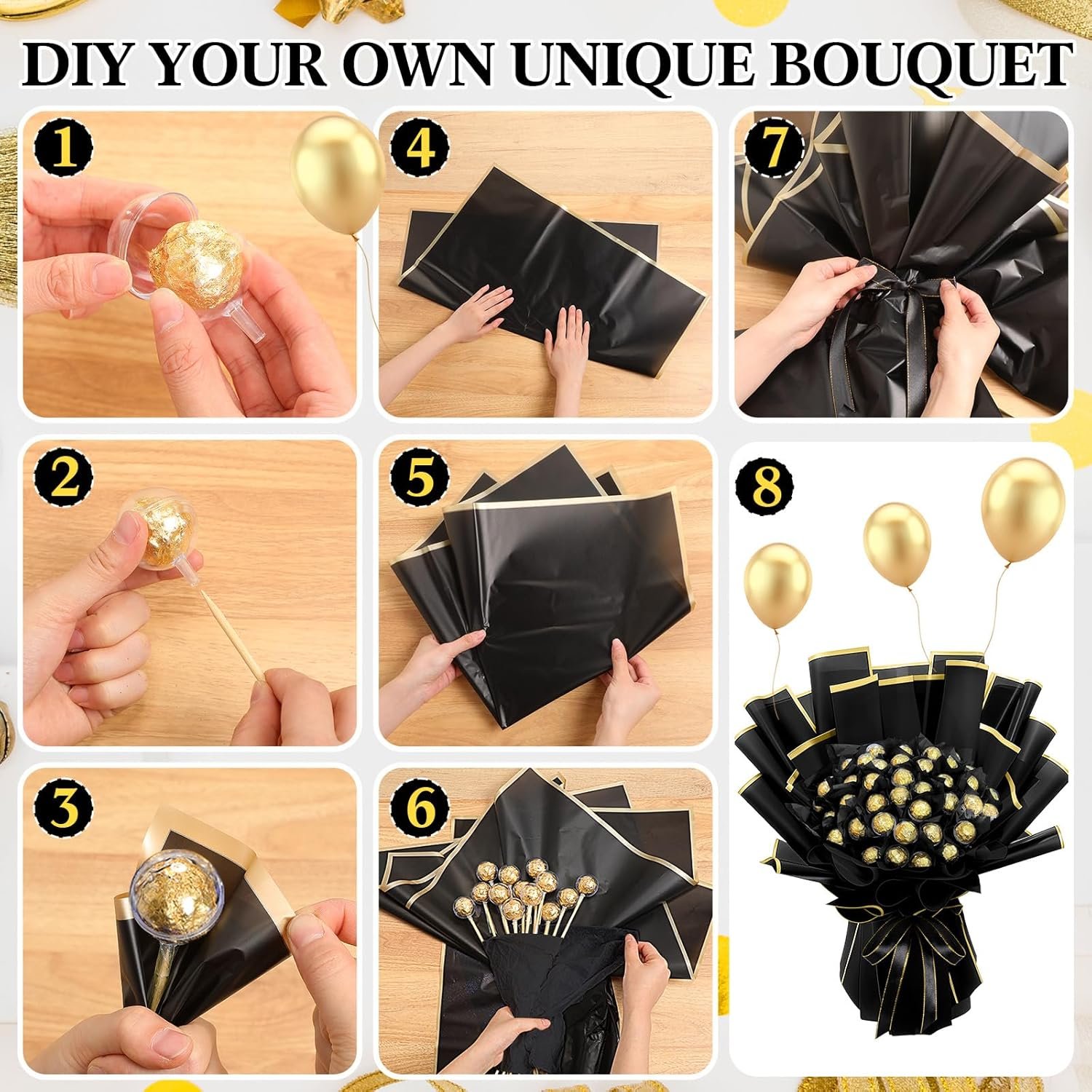 DIY YOUR OWN UNIQUE BOUQUET

1

4

7

2

5

8

3

6