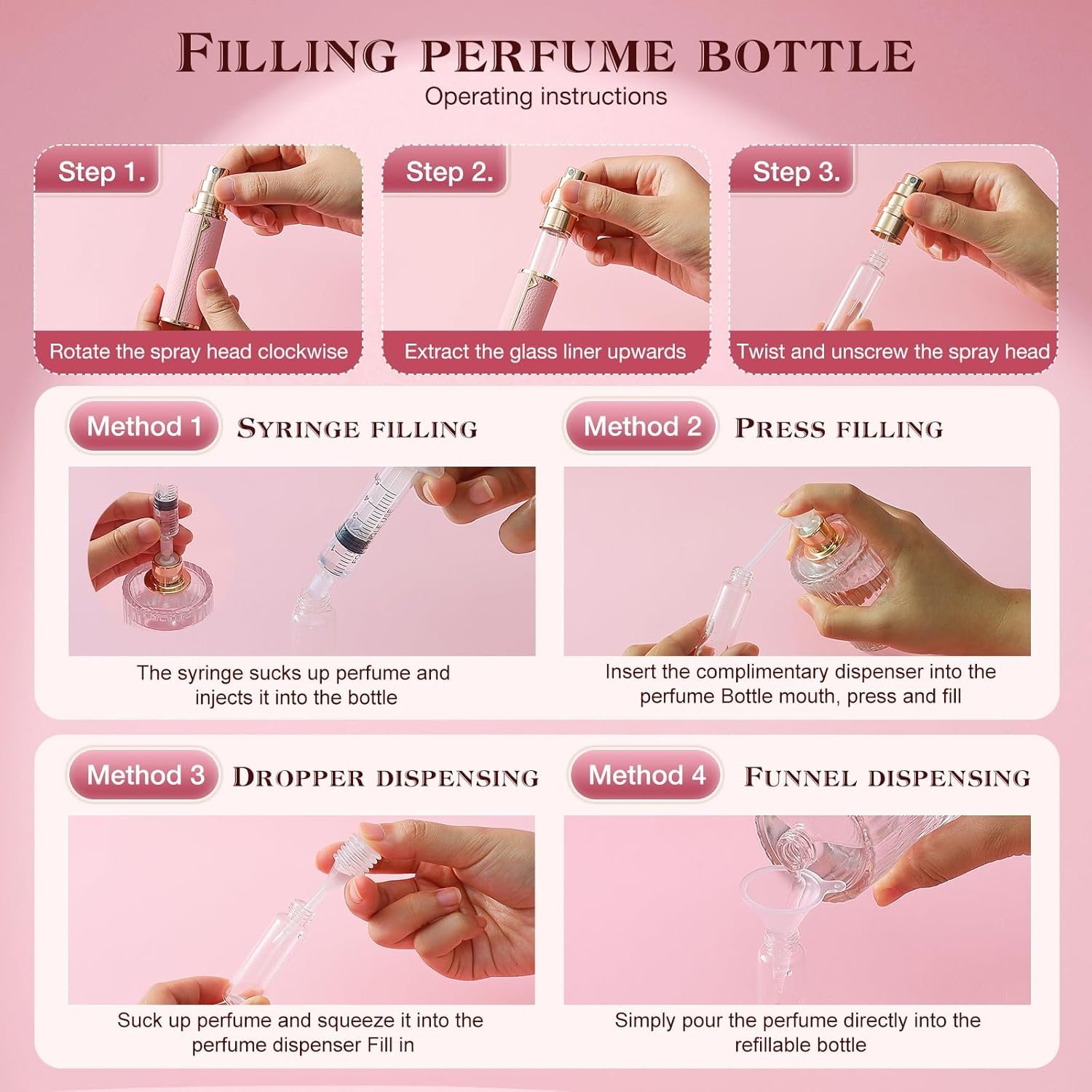 FILLING PERFUME BOTTLE
Operating instructions

Step 1.
Rotate the spray head clockwise

Step 2.
Extract the glass liner upwards

Step 3.
Twist and unscrew the spray head

Method 1 SYRINGE FILLING
The syringe sucks up perfume and injects it into the bottle

Method 2 PRESS FILLING
Insert the complimentary dispenser into the perfume Bottle mouth, press and fill

Method 3 DROPPER DISPENSING
Suck up perfume and squeeze it into the perfume dispenser Fill in

Method 4 FUNNEL DISPENSING
Simply pour the perfume directly into the refillable bottle