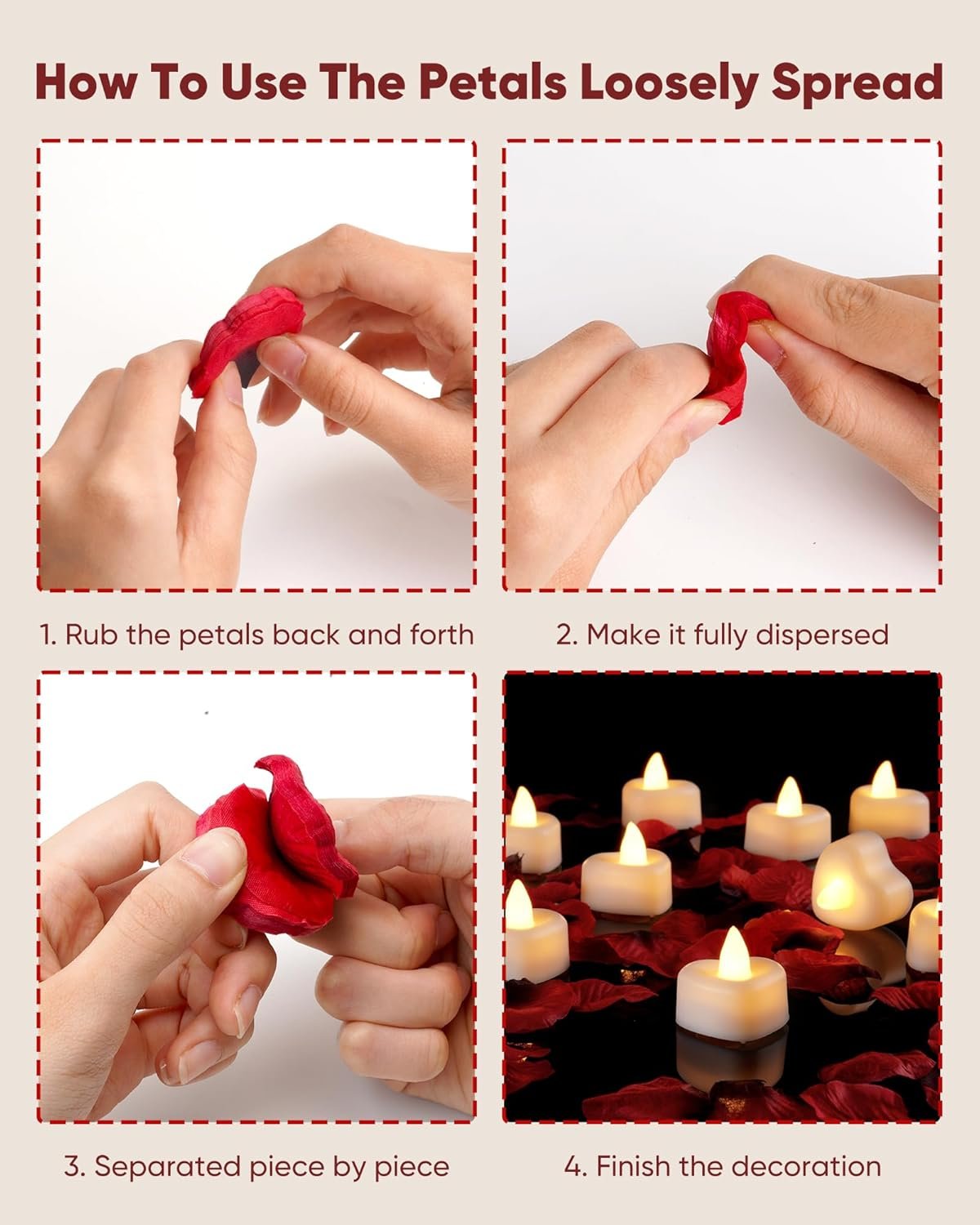 How To Use The Petals Loosely Spread

1. Rub the petals back and forth

2. Make it fully dispersed

3. Separated piece by piece

4. Finish the decoration