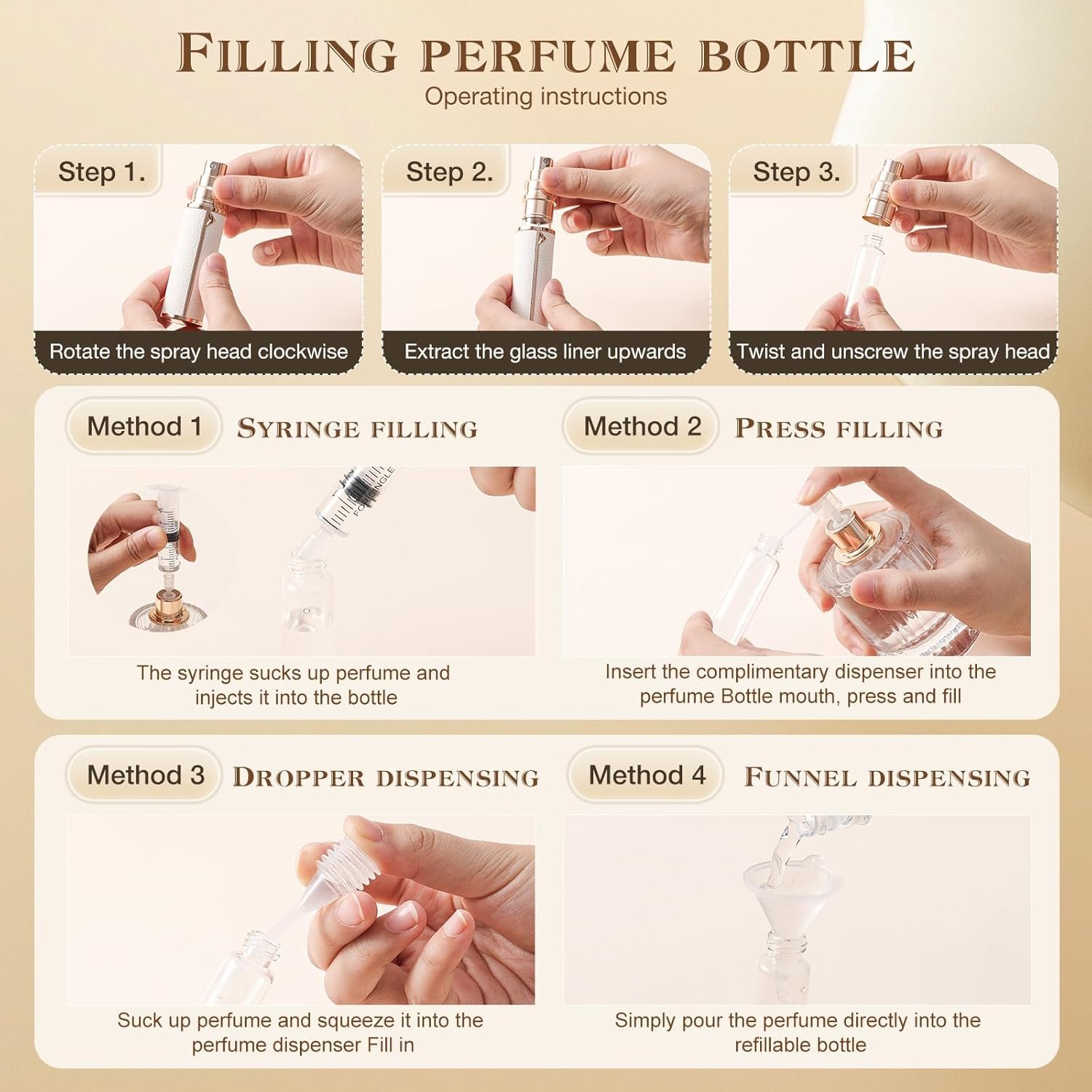 FILLING PERFUME BOTTLE
Operating instructions

Step 1.
Rotate the spray head clockwise

Step 2.
Extract the glass liner upwards

Step 3.
Twist and unscrew the spray head

Method 1 SYRINGE FILLING
FOR SINGLE
The syringe sucks up perfume and injects it into the bottle

Method 2 PRESS FILLING
Insert the complimentary dispenser into the perfume Bottle mouth, press and fill

Method 3 DROPPER DISPENSING
Suck up perfume and squeeze it into the perfume dispenser Fill in

Method 4 FUNNEL DISPENSING
Simply pour the perfume directly into the refillable bottle