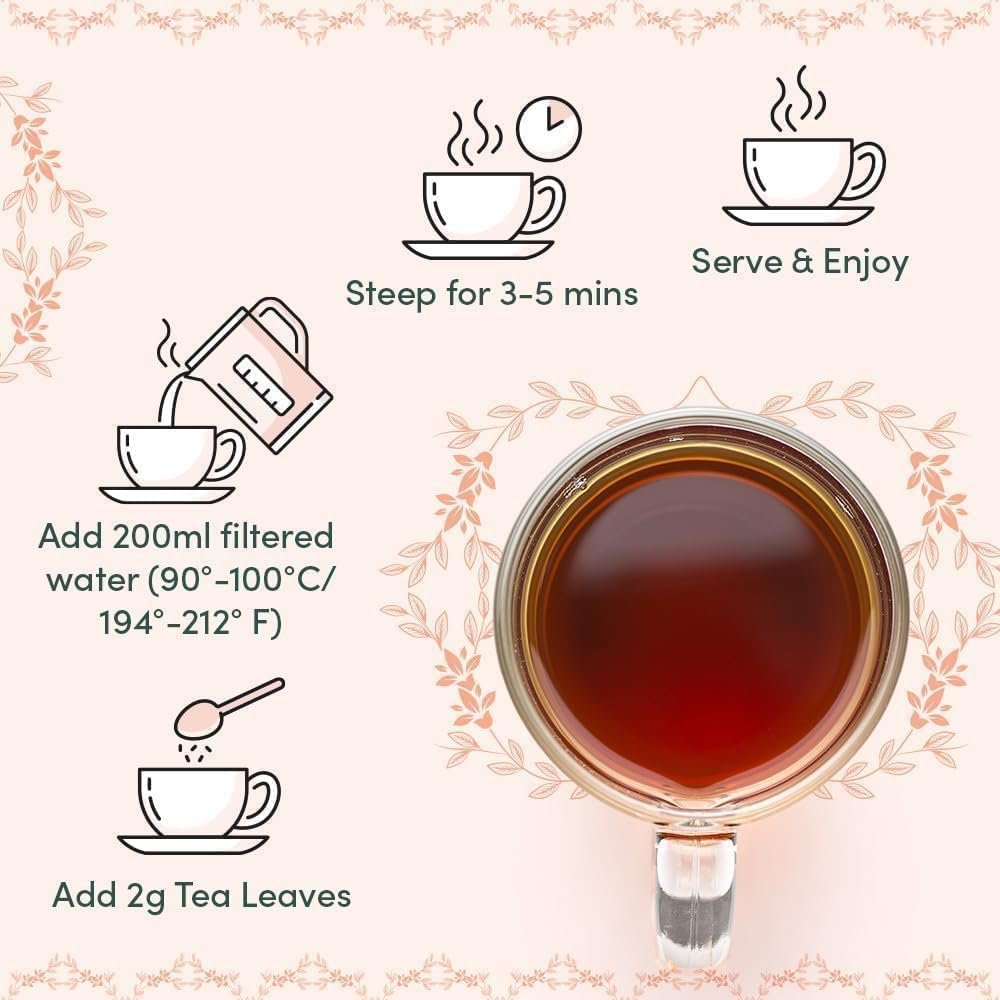 Steep for 3-5 mins

Serve & Enjoy

Add 200ml filtered water (90°-100°C/ 194°-212° F)

Add 2g Tea Leaves