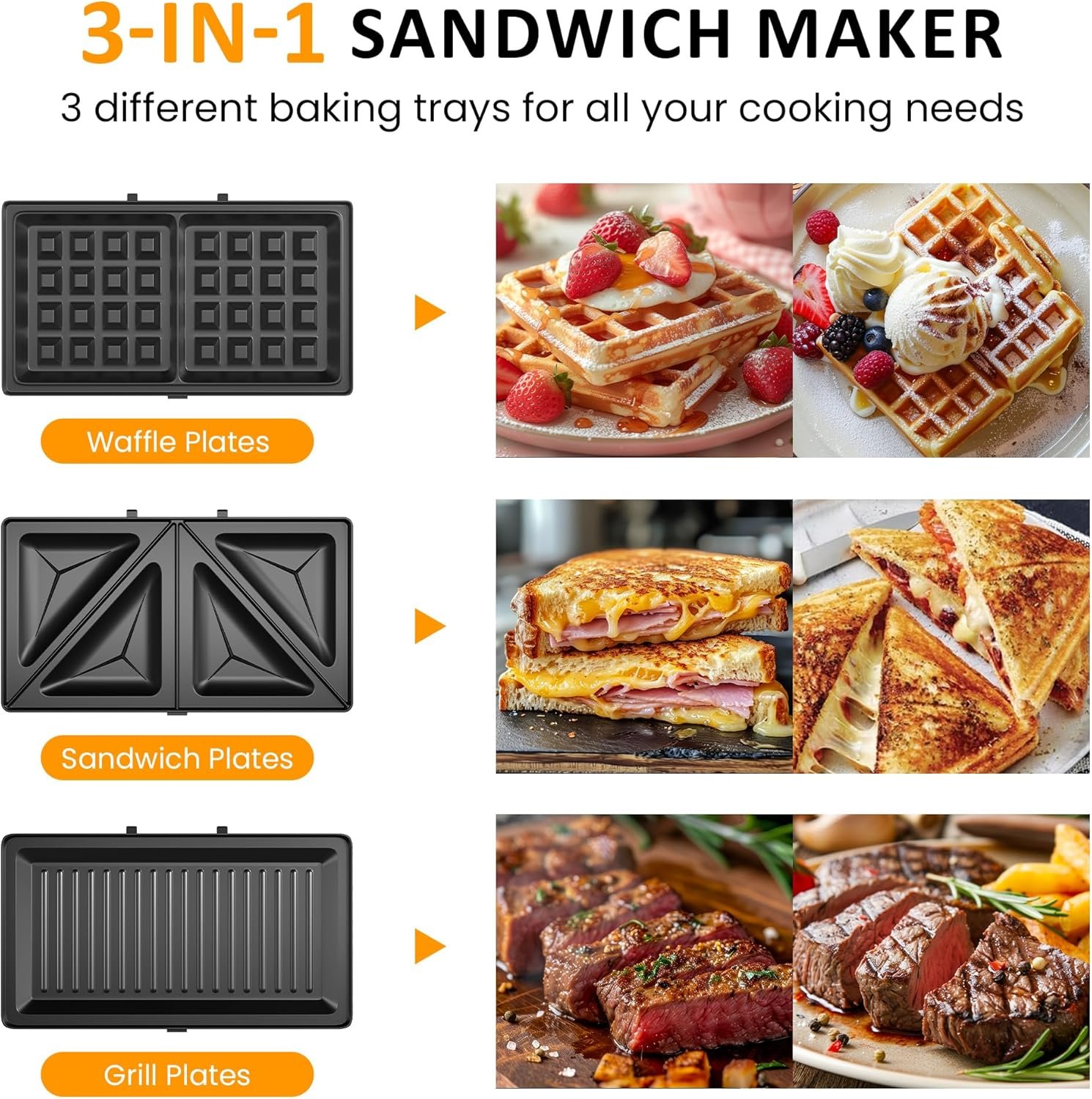 3-IN-1 SANDWICH MAKER

3 different baking trays for all your cooking needs

Waffle Plates

Sandwich Plates

Grill Plates