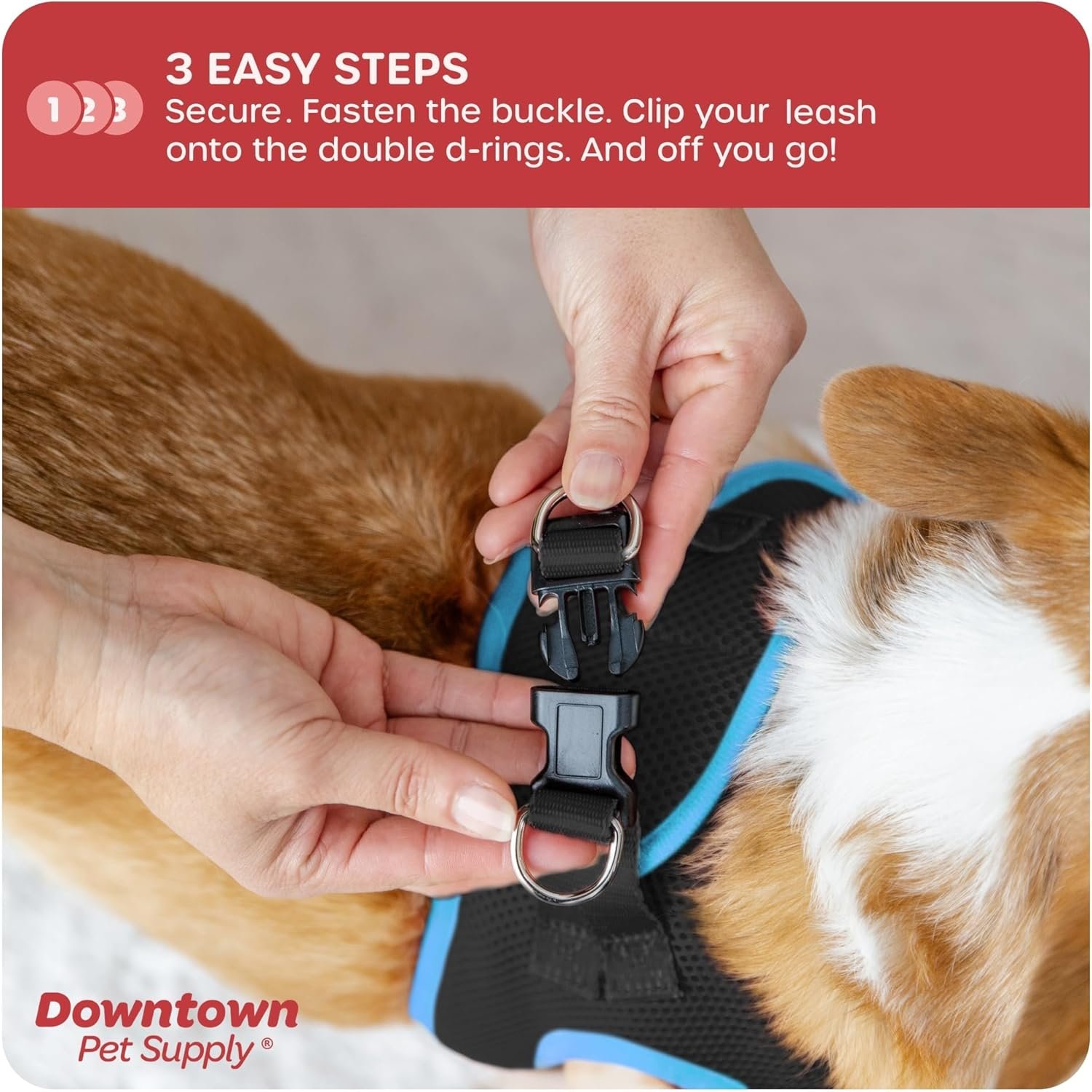 1 2 3

3 EASY STEPS
Secure. Fasten the buckle. Clip your leash onto the double d-rings. And off you go!

Downtown
Pet Supply®