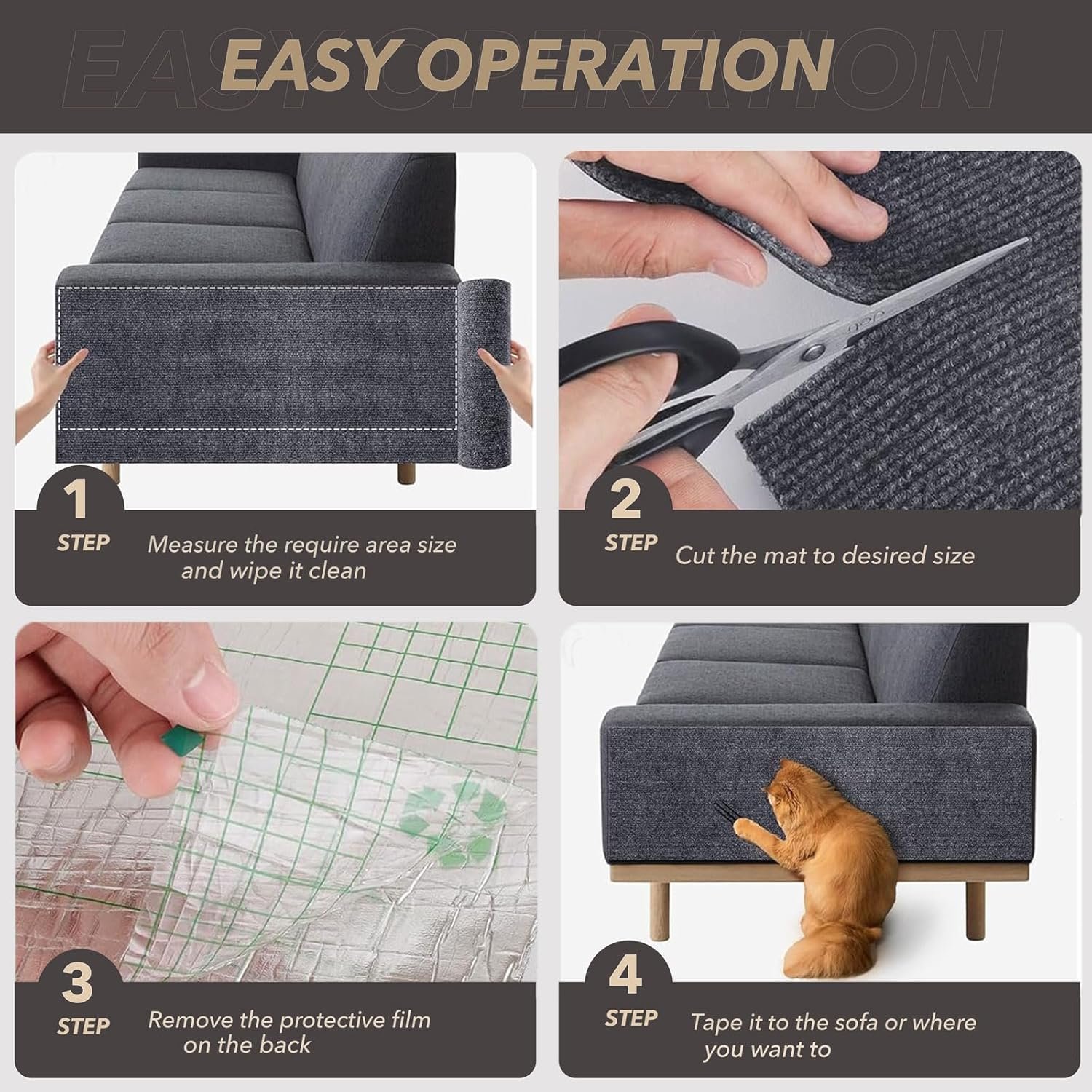 EASY OPERATION

1
STEP
Measure the require area size and wipe it clean

2
STEP
Cut the mat to desired size

3
STEP
Remove the protective film on the back

4
STEP
Tape it to the sofa or where you want to