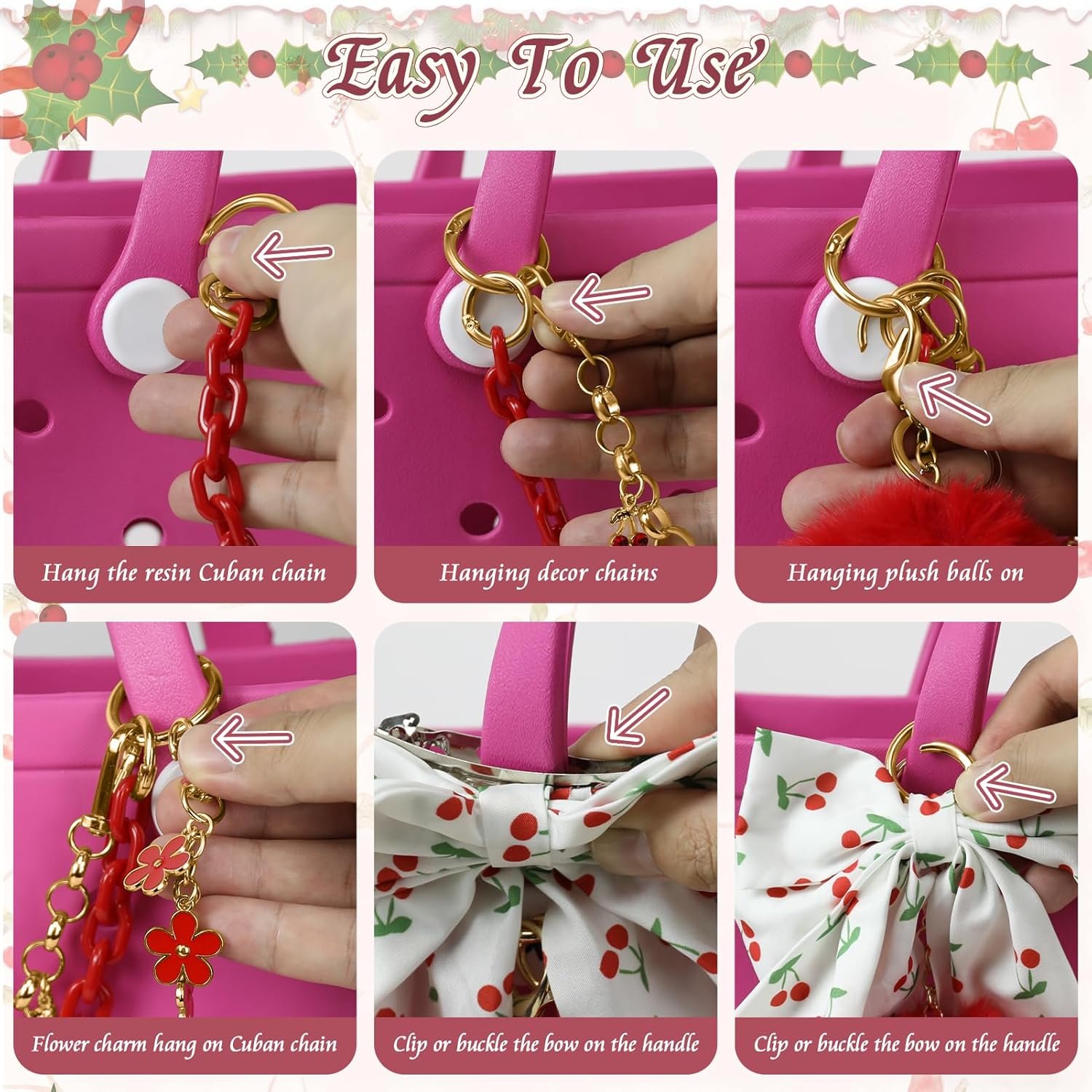 Easy To Use

Hang the resin Cuban chain

Hanging decor chains

Hanging plush balls on

Flower charm hang on Cuban chain

Clip or buckle the bow on the handle

Clip or buckle the bow on the handle