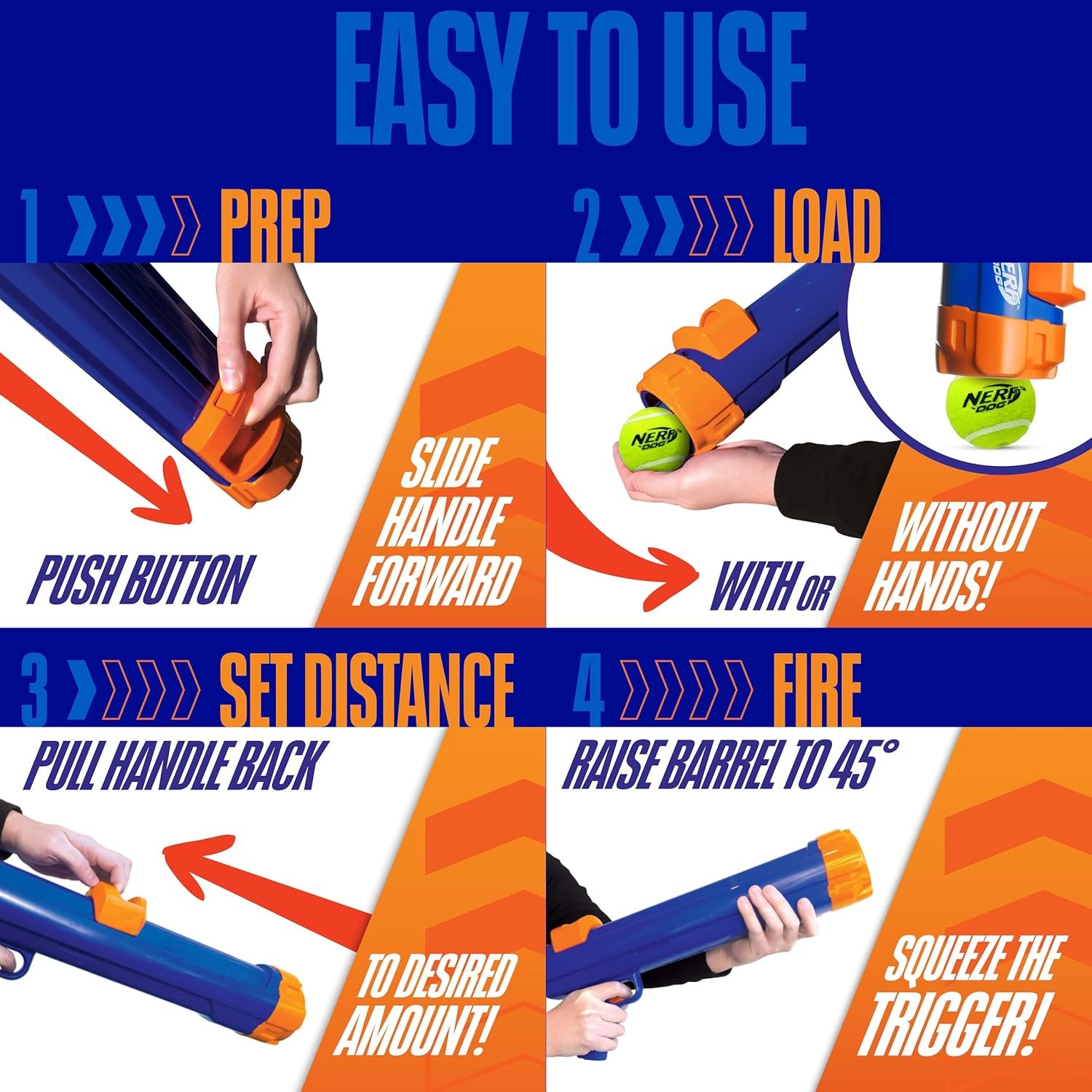 EASY TO USE

1 PREP

PUSH BUTTON

SLIDE HANDLE FORWARD

2 LOAD

NERF DOG

NERF DOG

NERF DOG

WITH OR WITHOUT HANDS!

3 SET DISTANCE

PULL HANDLE BACK

TO DESIRED AMOUNT!

4 FIRE

RAISE BARREL TO 45°

SQUEEZE THE TRIGGER!