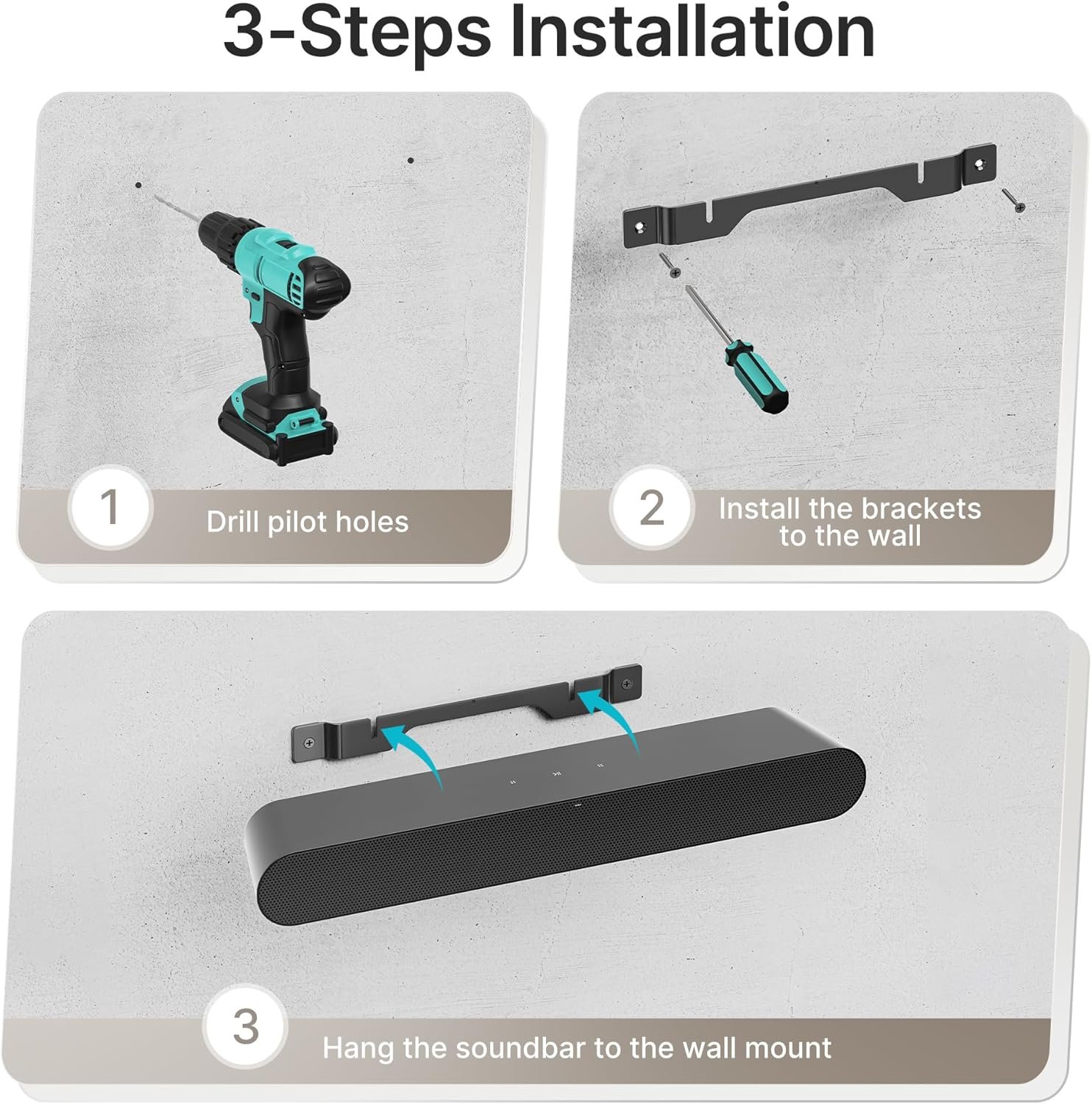 3-Steps Installation

1
Drill pilot holes

2
Install the brackets to the wall

3
Hang the soundbar to the wall mount