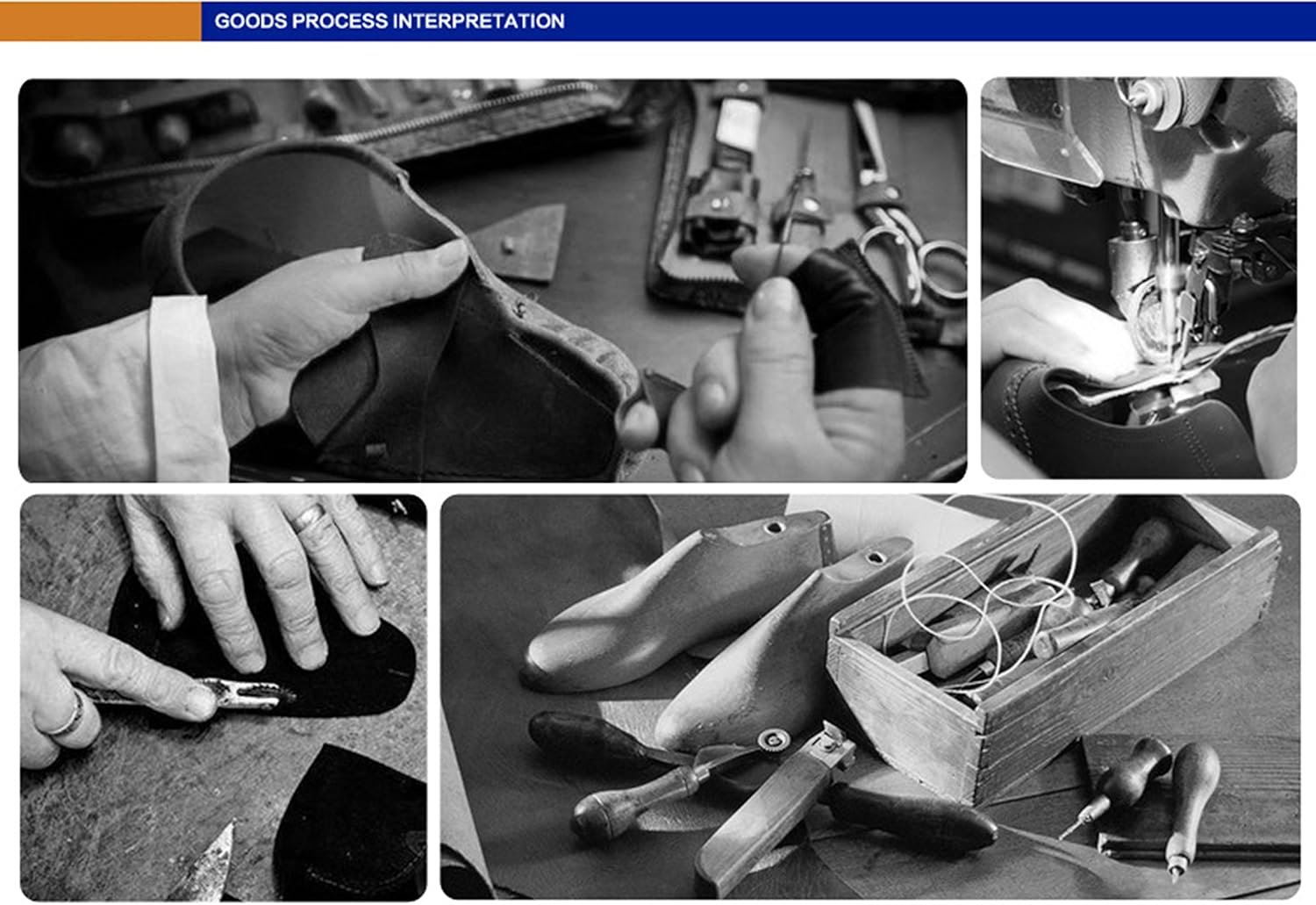 GOODS PROCESS INTERPRETATION