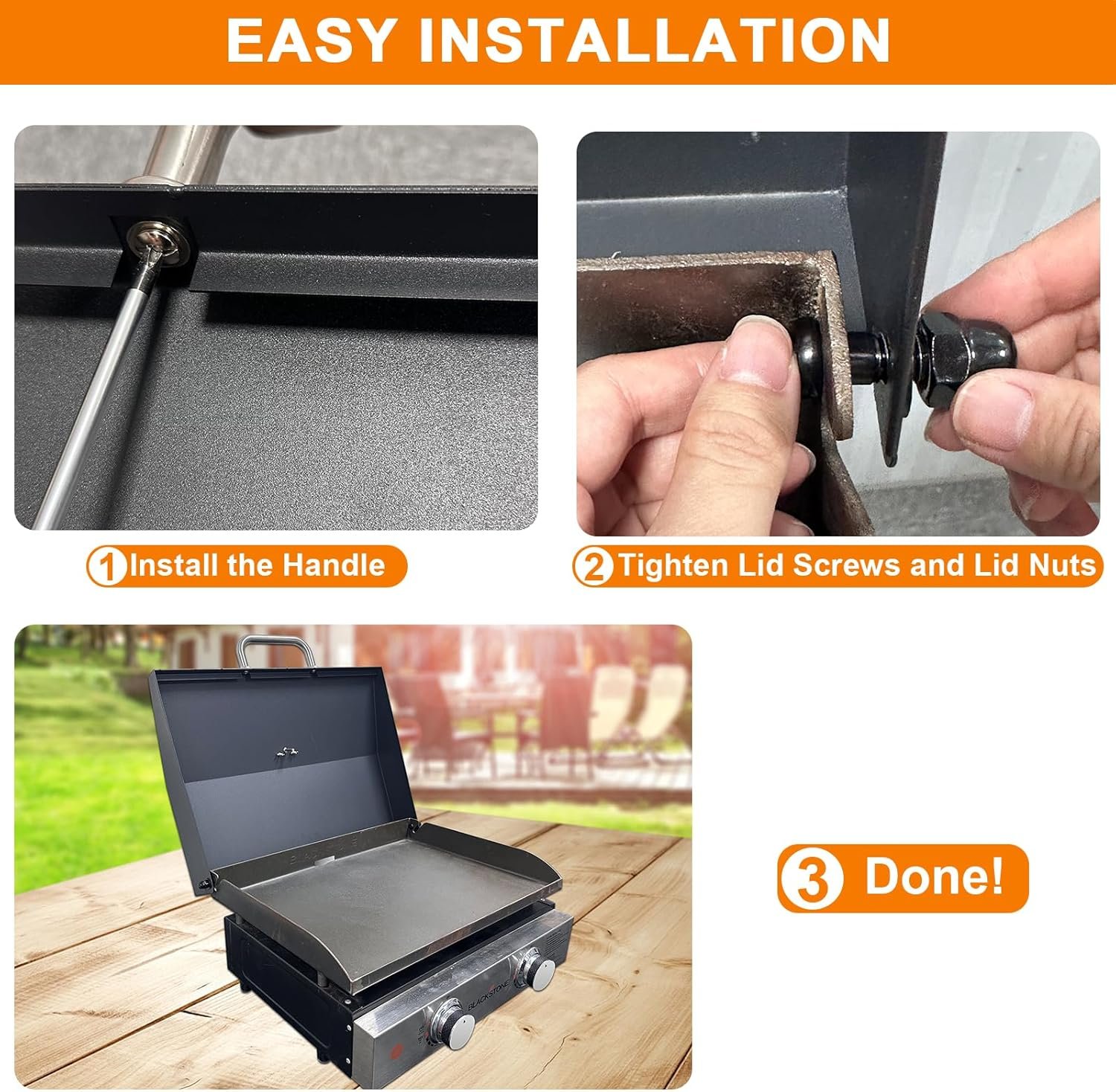 EASY INSTALLATION

1 Install the Handle

2 Tighten Lid Screws and Lid Nuts

BLACKSTONE

3 Done!