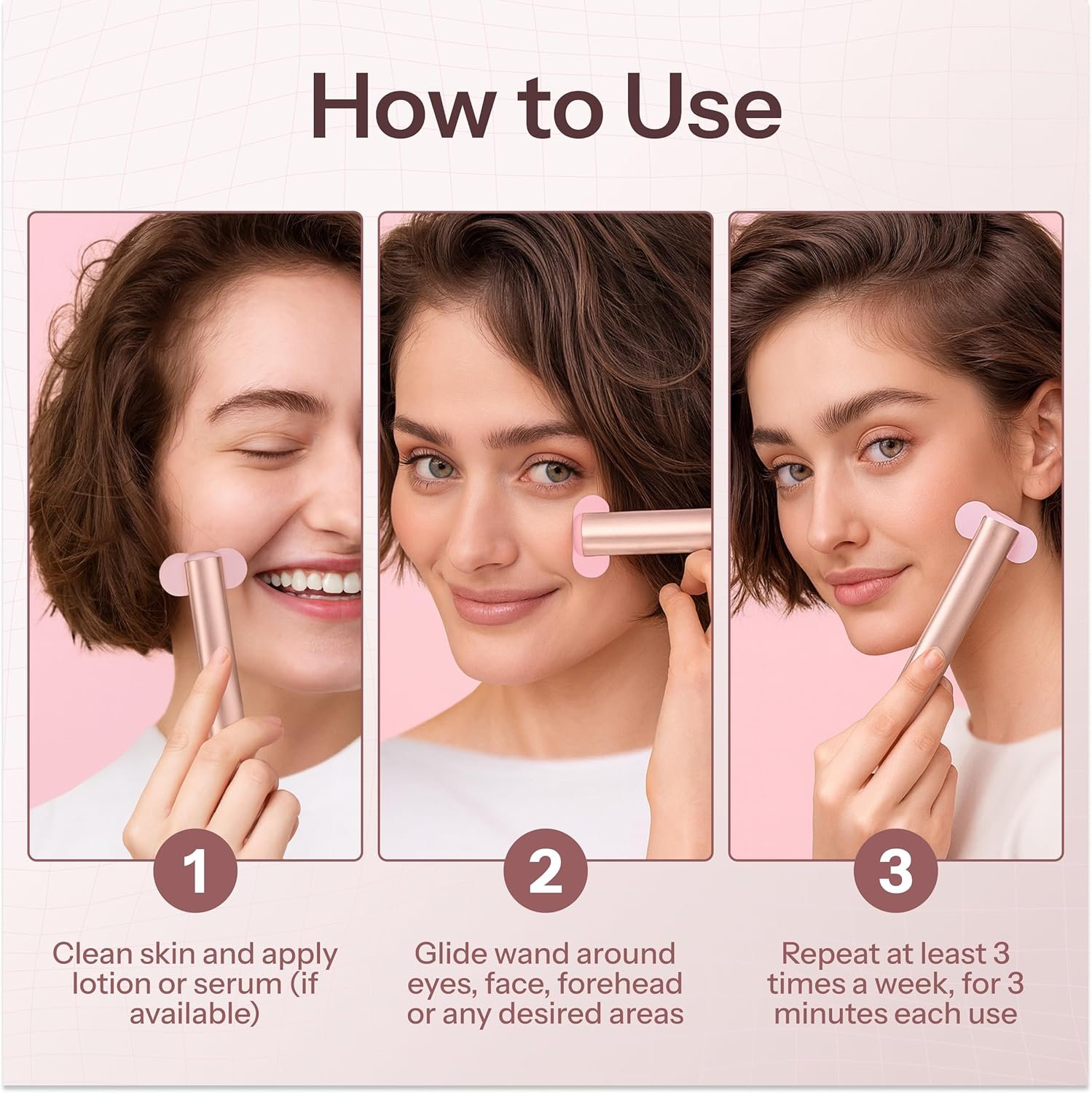 How to Use

1

Clean skin and apply lotion or serum (if available)

2

Glide wand around eyes, face, forehead or any desired areas

3

Repeat at least 3 times a week, for 3 minutes each use