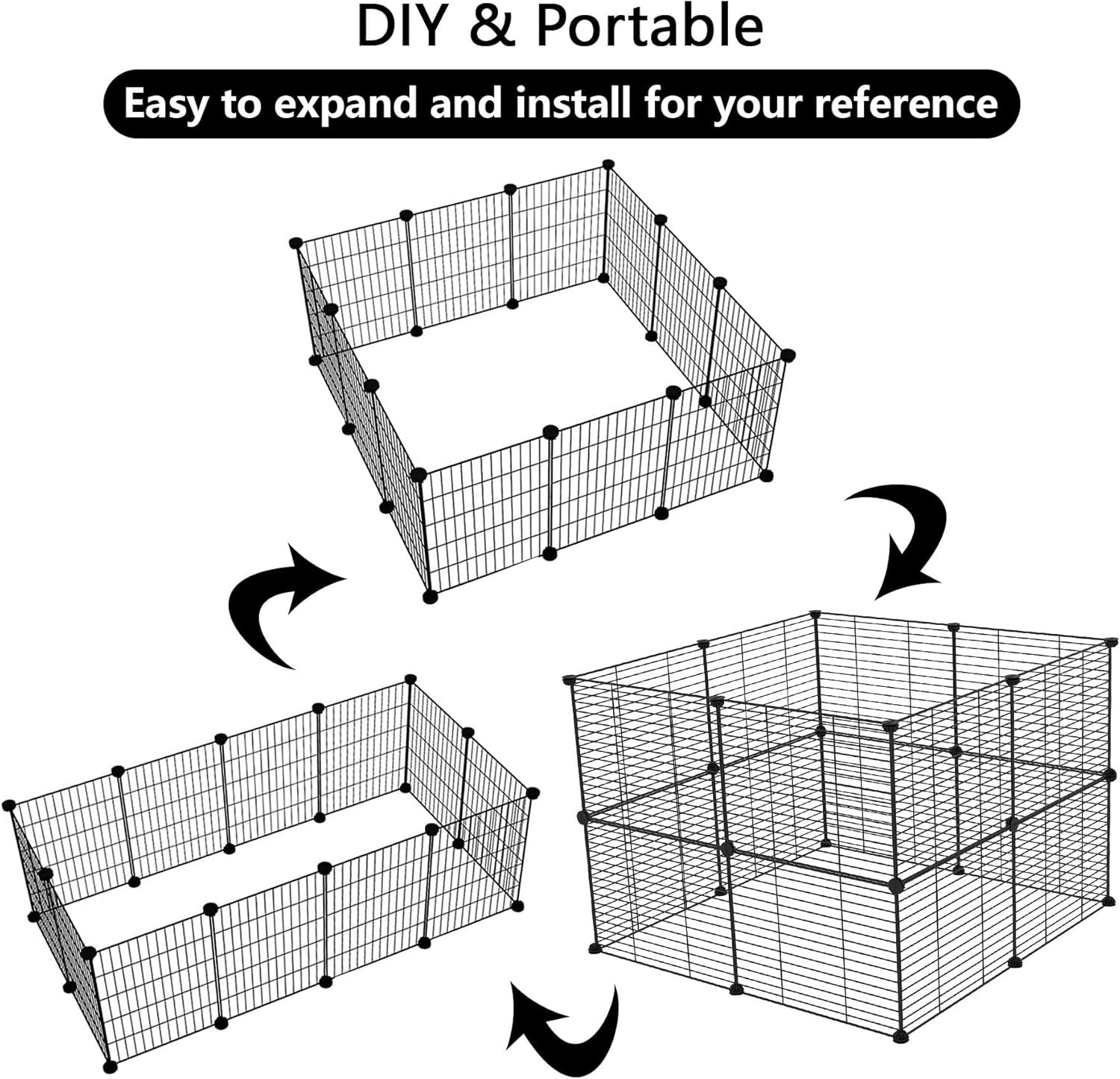 DIY & Portable

Easy to expand and install for your reference