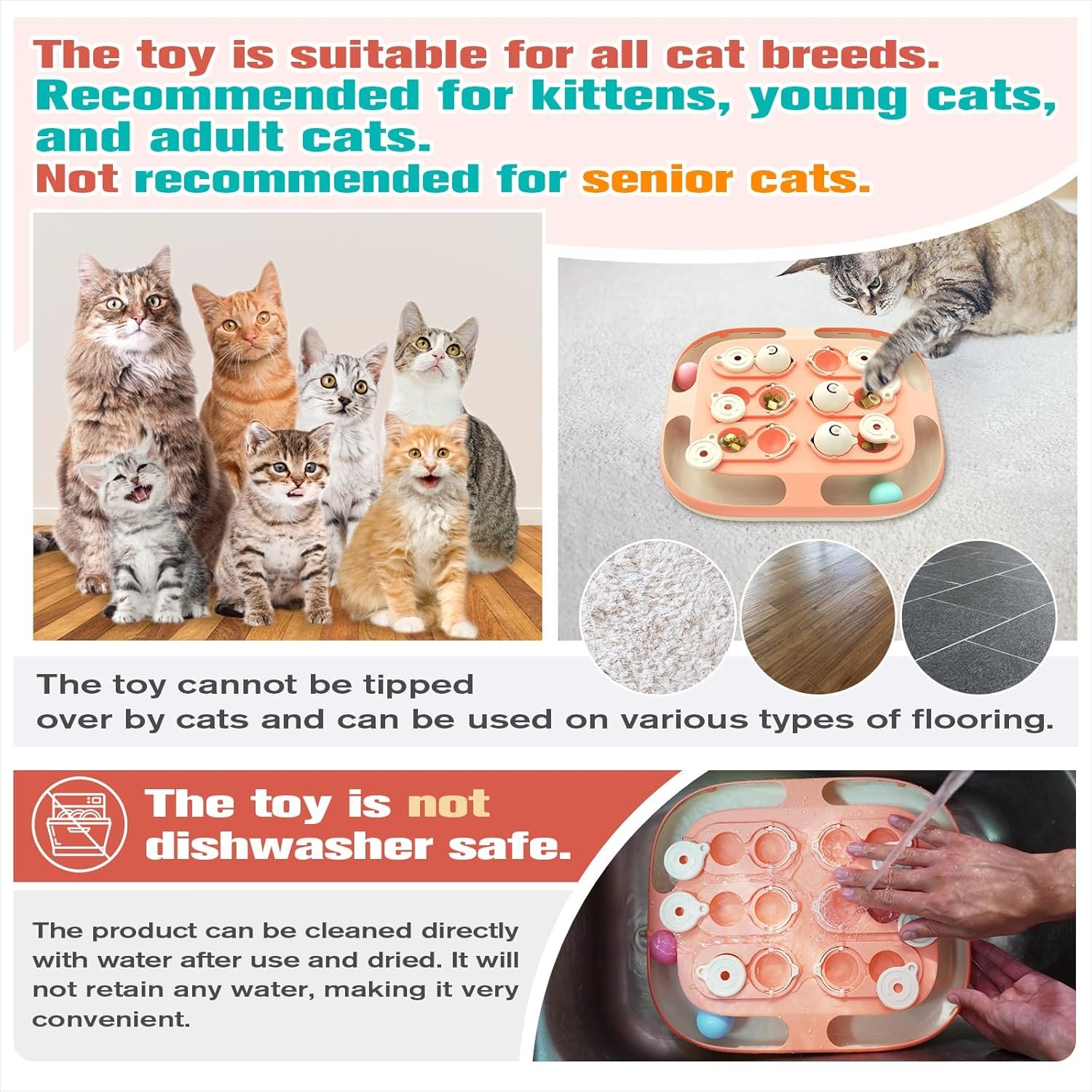 The toy is suitable for all cat breeds.
Recommended for kittens, young cats, and adult cats.
Not recommended for senior cats.

The toy cannot be tipped over by cats and can be used on various types of flooring.

The toy is not dishwasher safe.

The product can be cleaned directly with water after use and dried. It will not retain any water, making it very convenient.