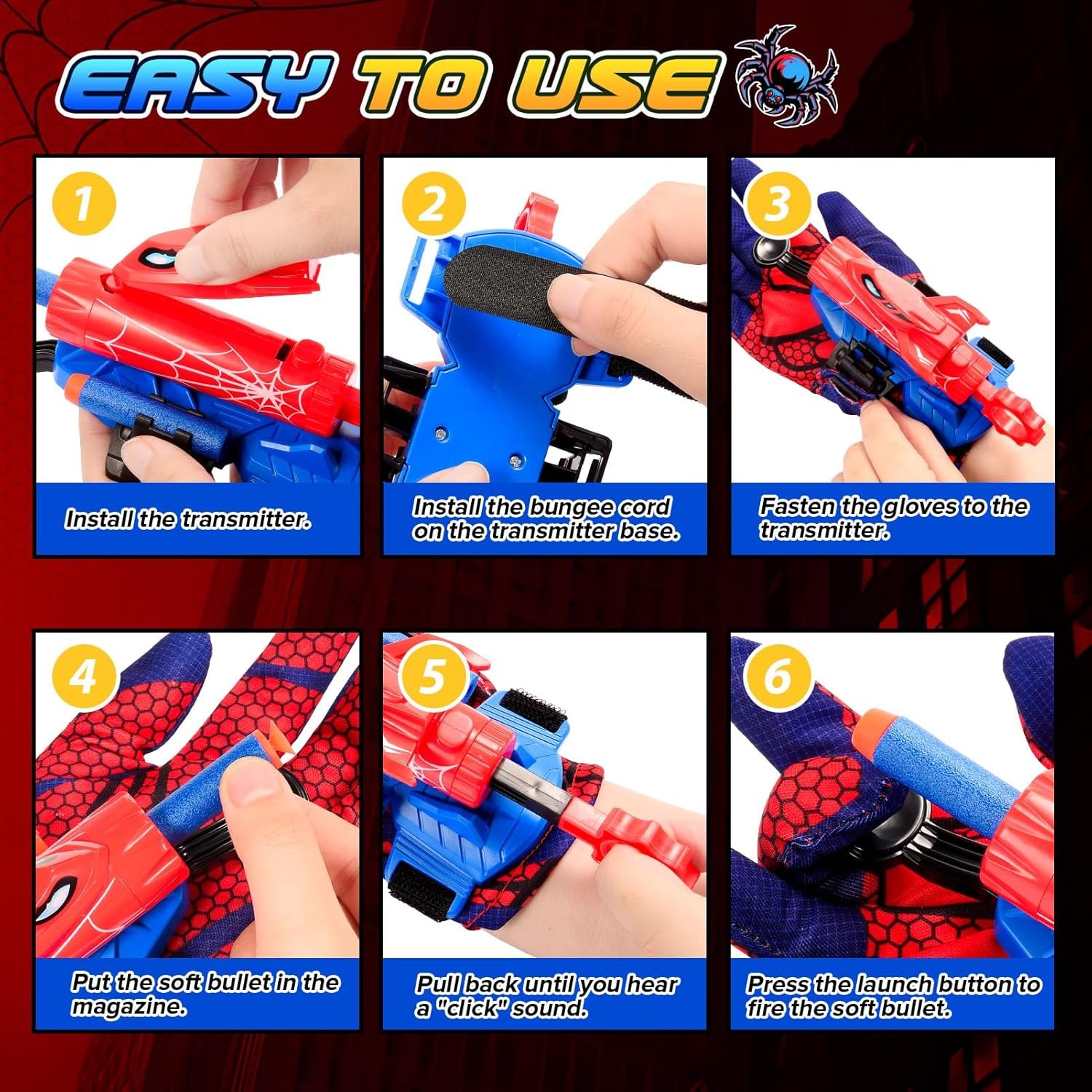 EASY TO USE

1
Install the transmitter.

2
Install the bungee cord on the transmitter base.

3
Fasten the gloves to the transmitter.

4
Put the soft bullet in the magazine.

5
Pull back until you hear a "click" sound.

6
Press the launch button to fire the soft bullet.