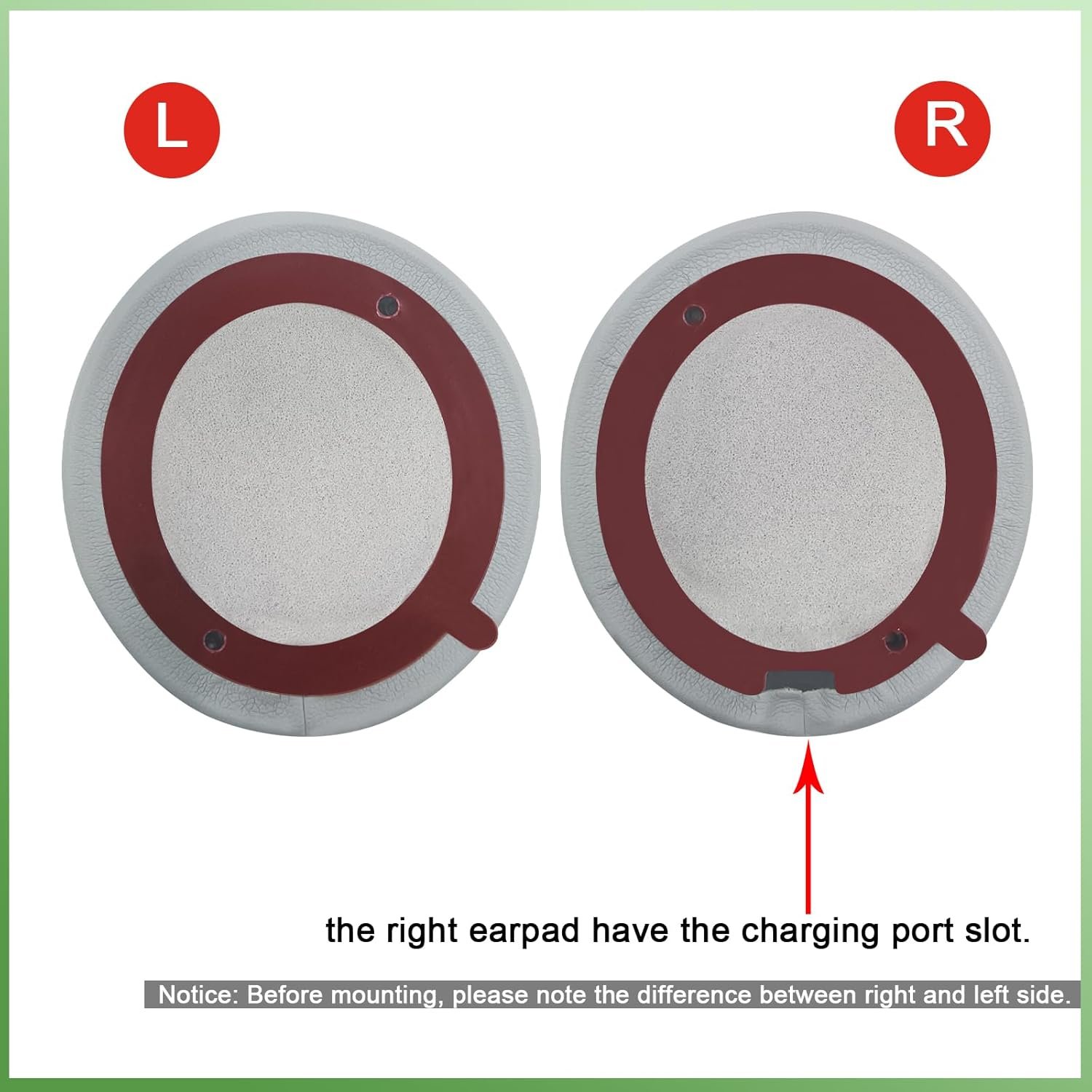 L

R

the right earpad have the charging port slot.

Notice: Before mounting, please note the difference between right and left side.