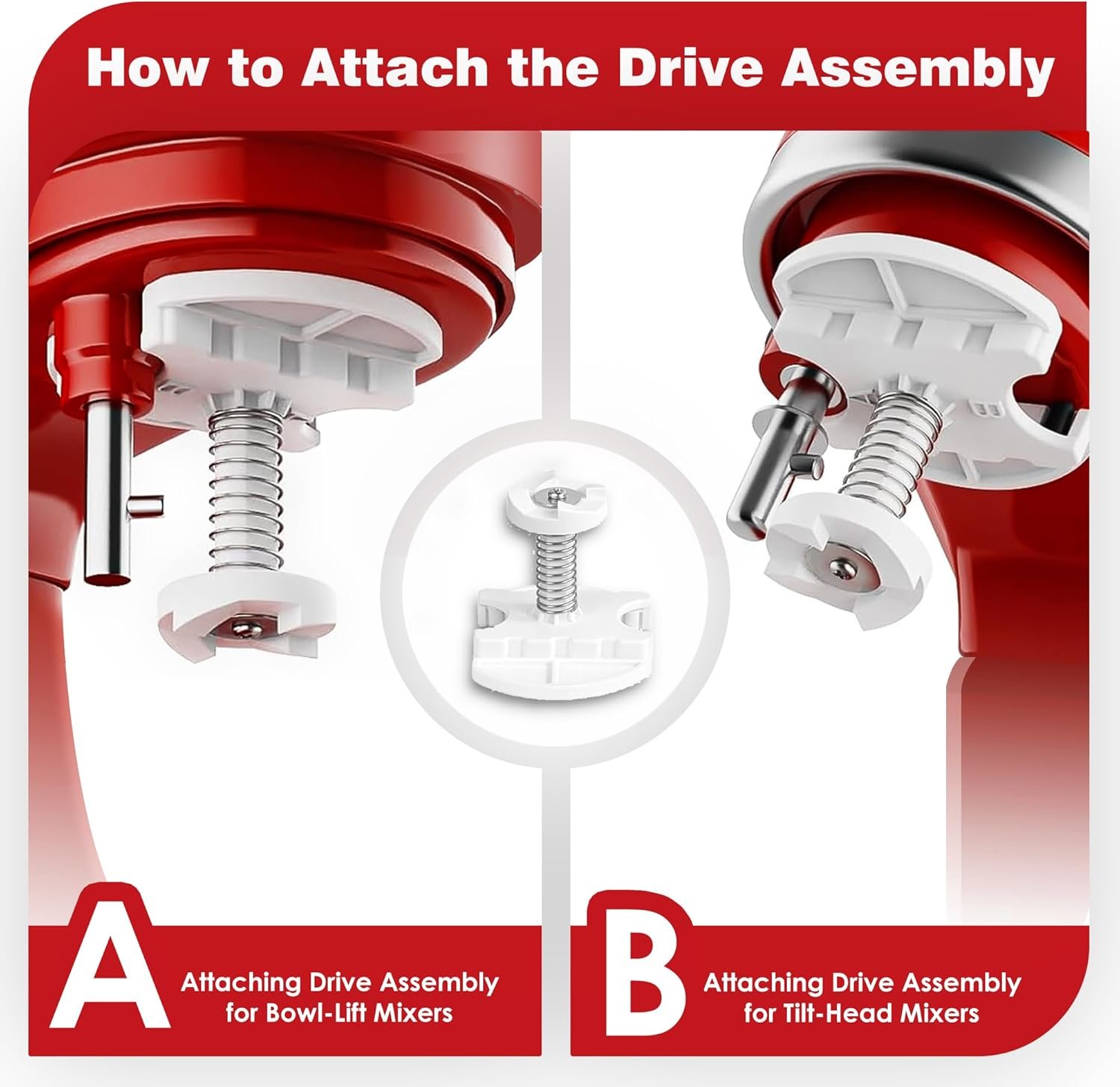 How to Attach the Drive Assembly

A
Attaching Drive Assembly for Bowl-Lift Mixers

B
Attaching Drive Assembly for Tilt-Head Mixers