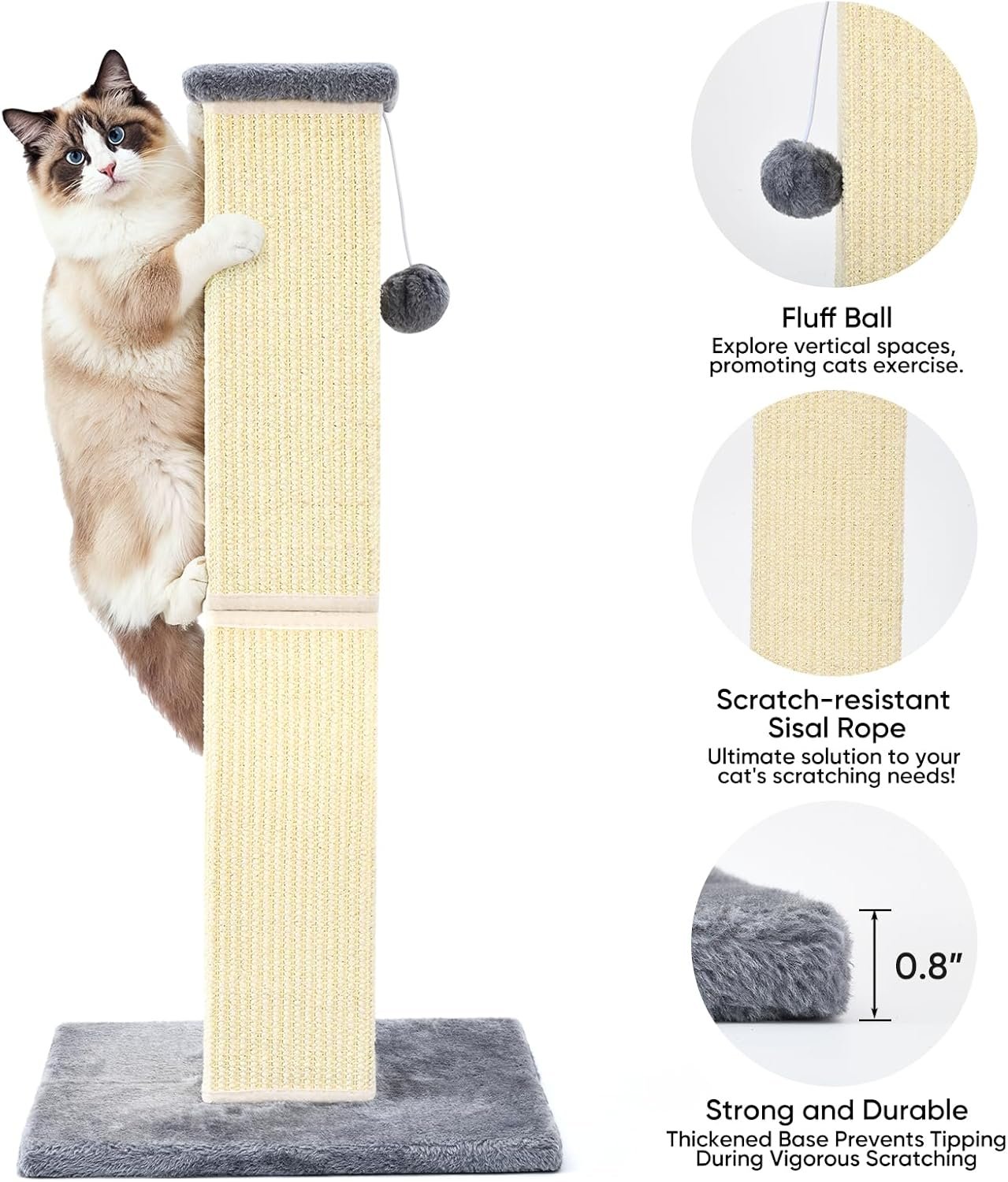 Fluff Ball
Explore vertical spaces, promoting cats exercise.

Scratch-resistant Sisal Rope
Ultimate solution to your cat's scratching needs!

0.8"

Strong and Durable
Thickened Base Prevents Tipping During Vigorous Scratching