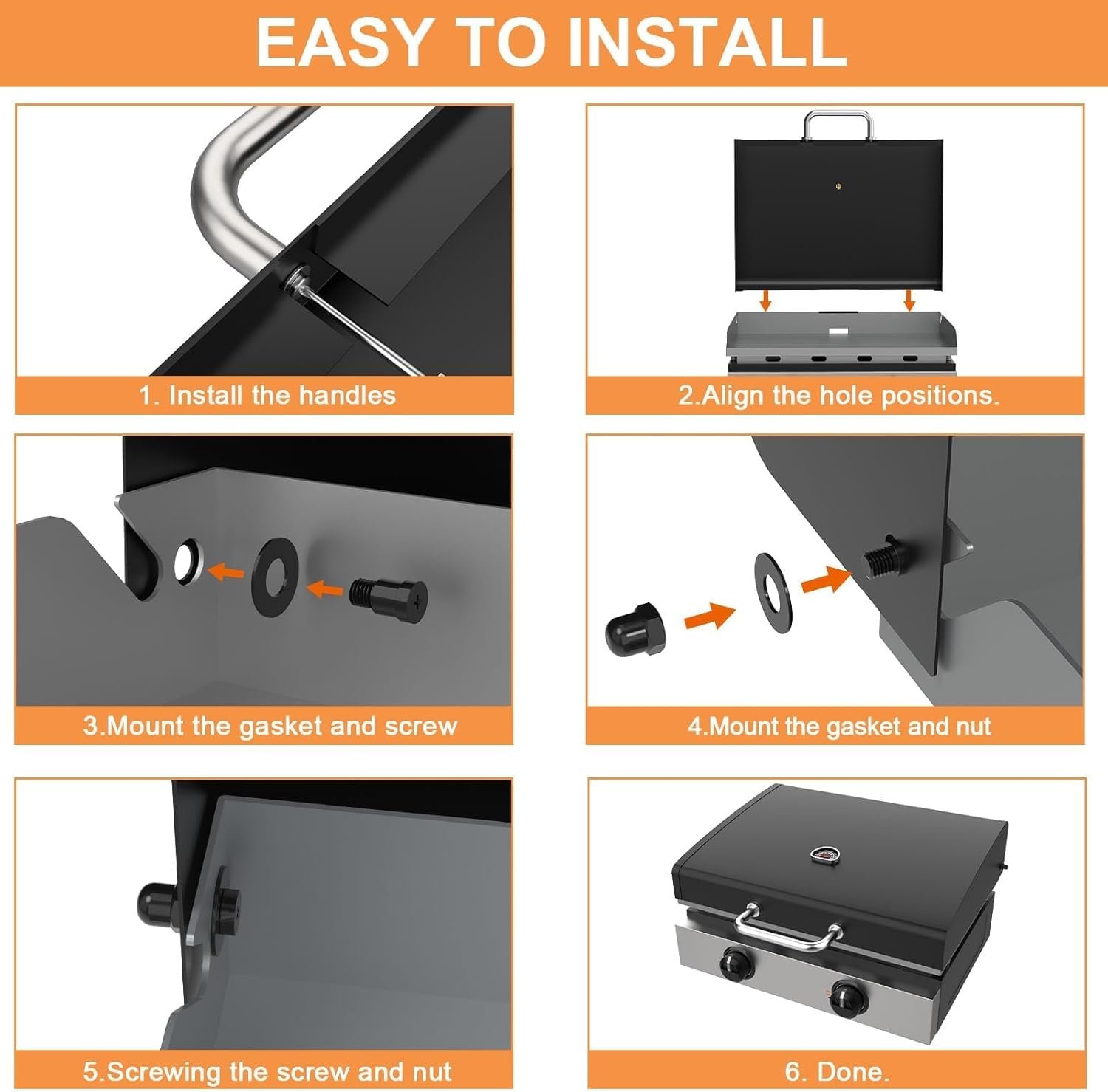 EASY TO INSTALL

1. Install the handles

2.Align the hole positions.

3.Mount the gasket and screw

4.Mount the gasket and nut

5.Screwing the screw and nut

6. Done.