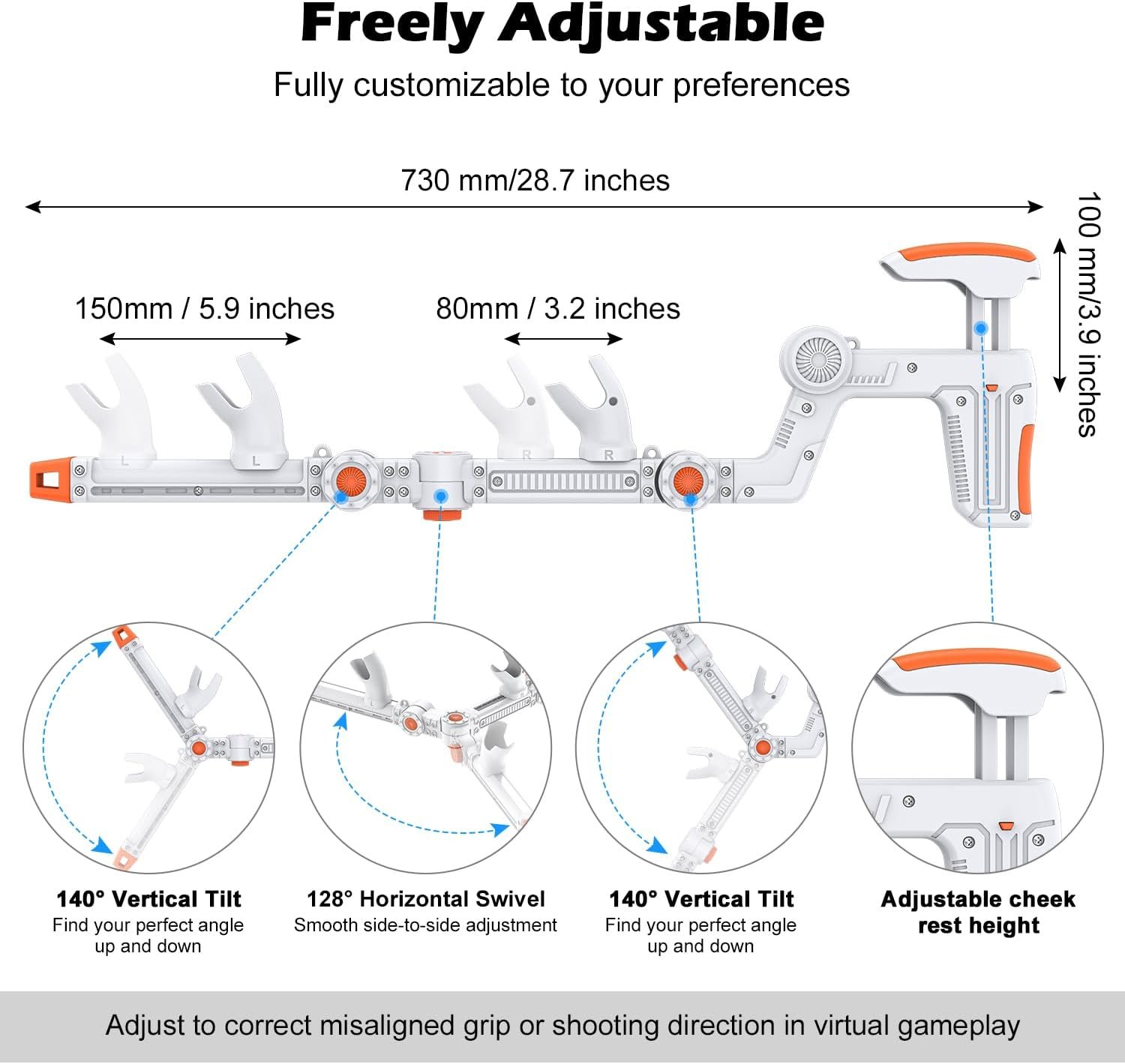 Freely Adjustable

Fully customizable to your preferences

730 mm/28.7 inches

100 mm/3.9 inches

150mm / 5.9 inches

80mm / 3.2 inches

L L R R

140° Vertical Tilt
Find your perfect angle up and down

128° Horizontal Swivel
Smooth side-to-side adjustment

140° Vertical Tilt
Find your perfect angle up and down

Adjustable cheek rest height

Adjust to correct misaligned grip or shooting direction in virtual gameplay