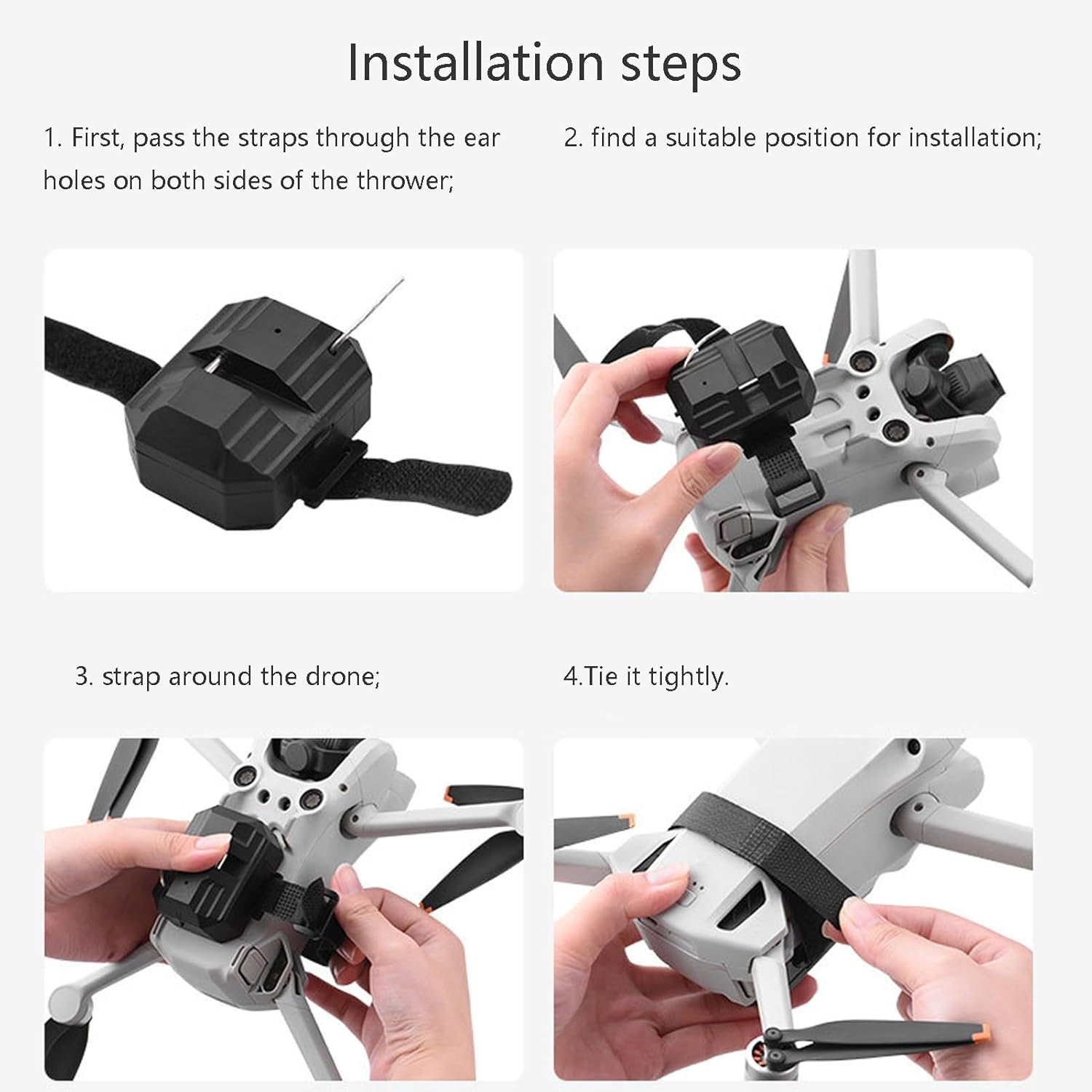 Installation steps

1. First, pass the straps through the ear holes on both sides of the thrower;

2. find a suitable position for installation;

3. strap around the drone;

4.Tie it tightly.