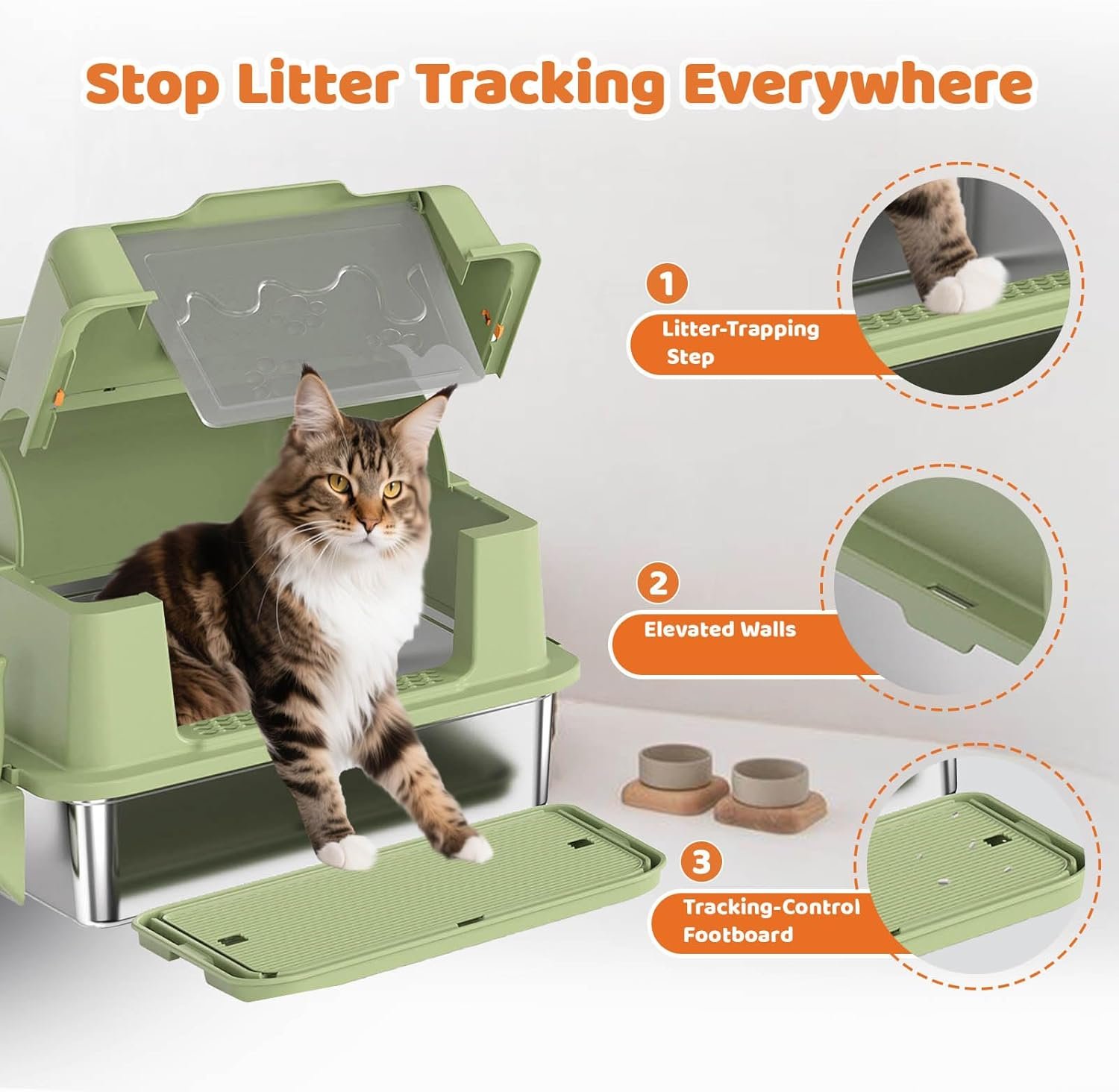 Stop Litter Tracking Everywhere

1
Litter-Trapping Step

2
Elevated Walls

3
Tracking-Control Footboard