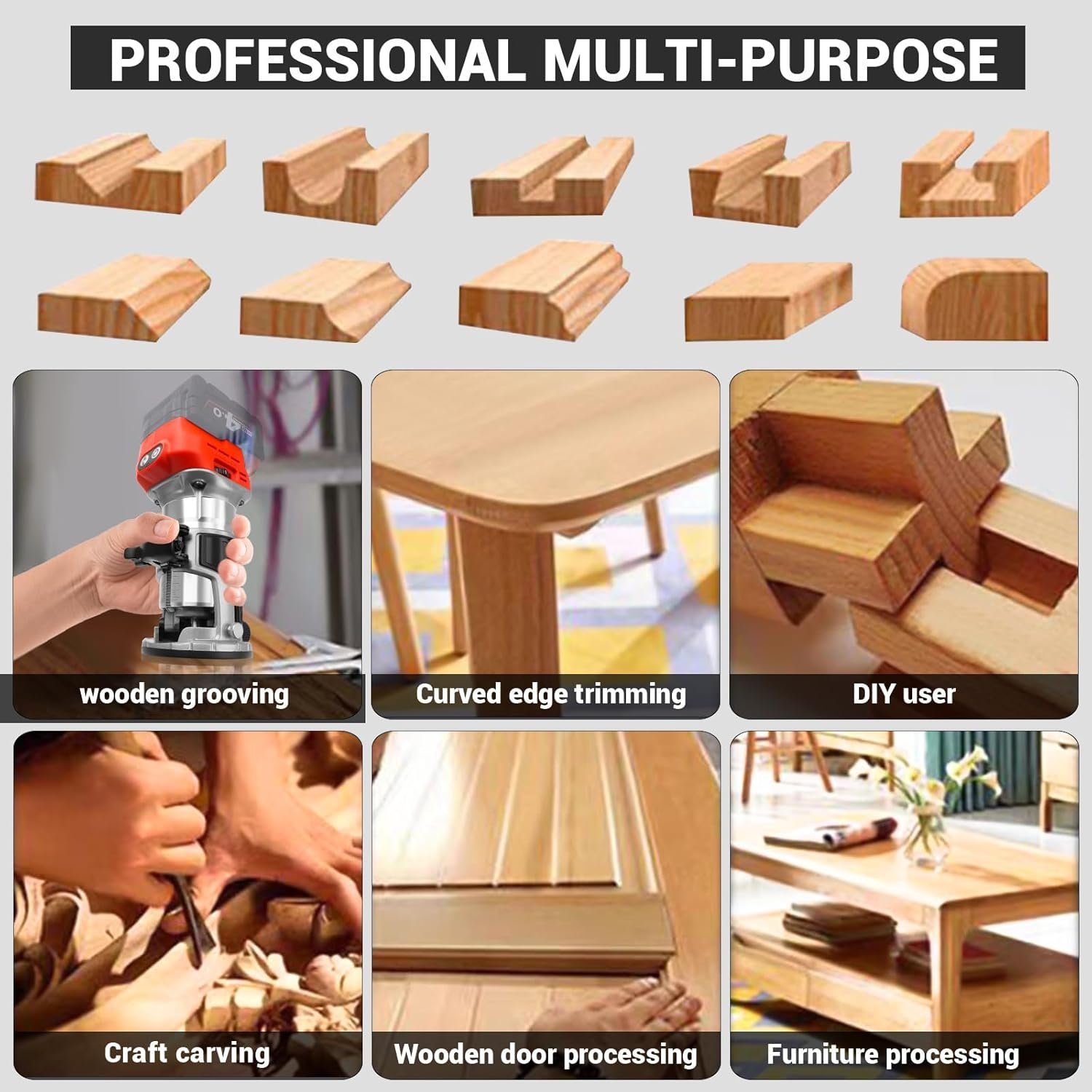 PROFESSIONAL MULTI-PURPOSE

4.0

wooden grooving

Curved edge trimming

DIY user

Craft carving

Wooden door processing

Furniture processing